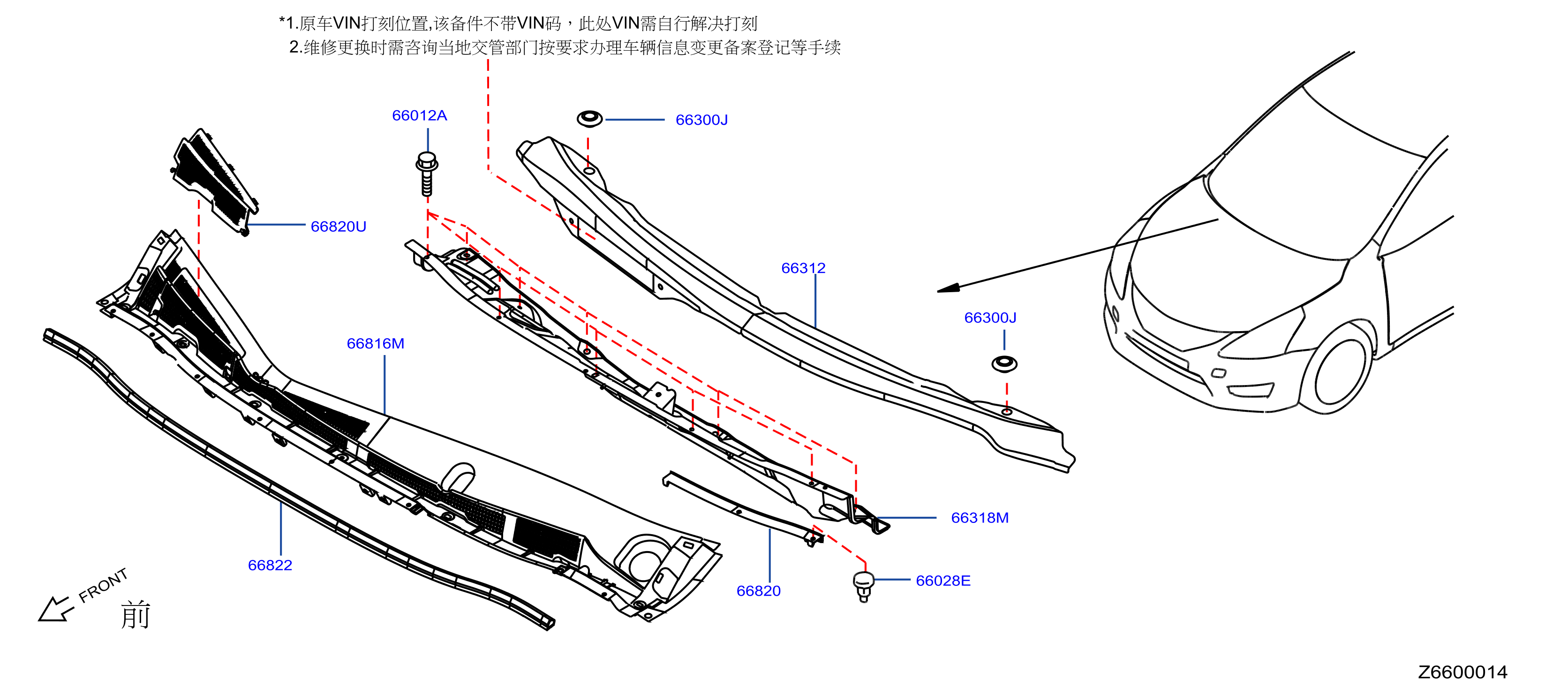 *1.原车VIN打刻位置,该备件不带VIN码，此处VIN需自行解决打刻
2.维修更换时需咨询当地交管部门按要求办理车辆信息变更备案登记等手续

66012A
66300J
66820U
66312
66300J
66816M
66318M
66822
66820
66028E
FRONT
前
Z6600014