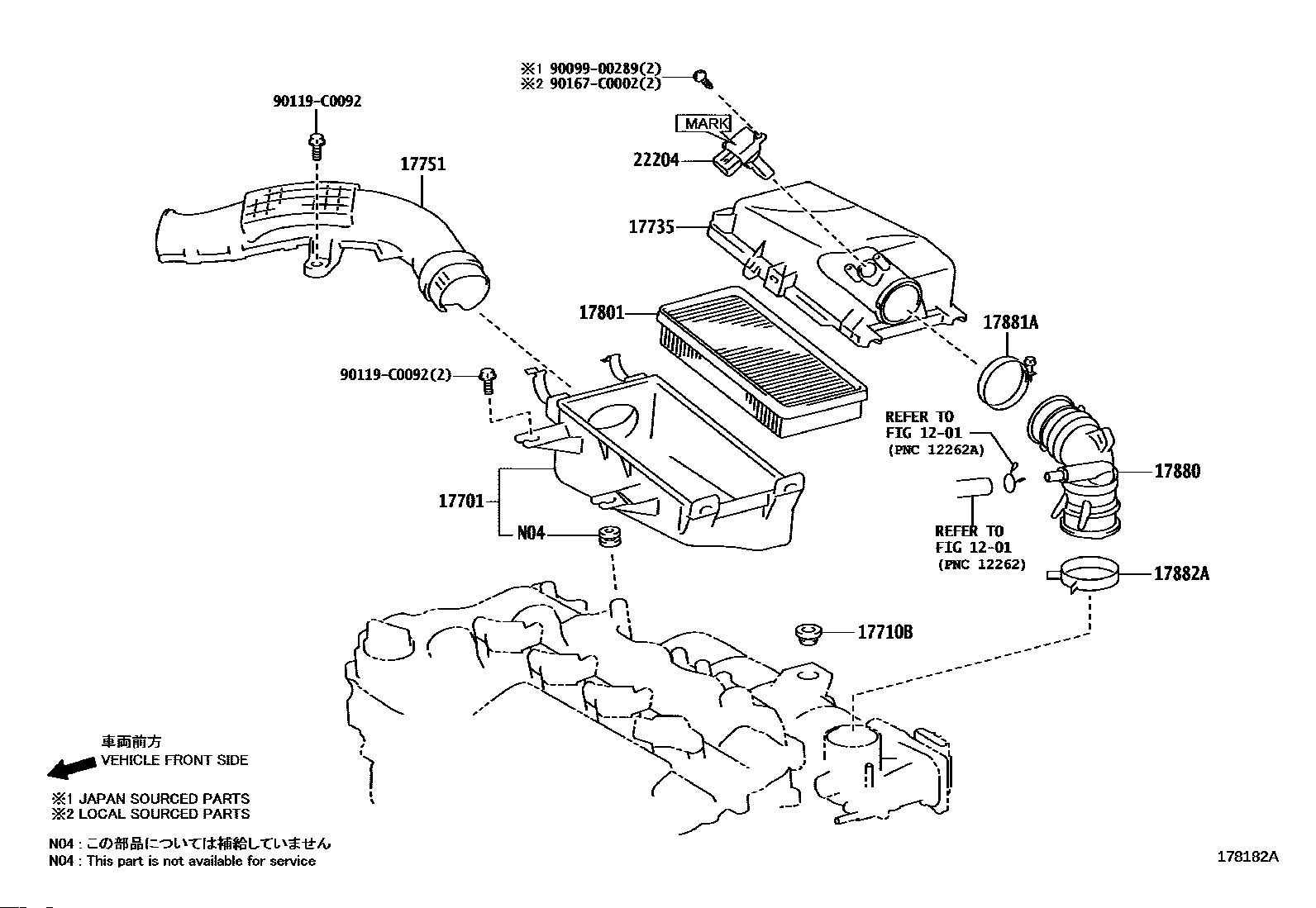 ※1 90099-00289(2)
※2 90167-C0002(2)

90119-C0092

MARK

22204

17751

17735

17801

17881A

90119-C0092(2)

REFER TO
FIG 12-01
(PNC 12262A)

17880

17701

N04

REFER TO
FIG 12-01
(PNC 12262)

17882A

17710B

車両前方
VEHICLE FRONT SIDE

※1 JAPAN SOURCED PARTS
※2 LOCAL SOURCED PARTS

N04 : この部品については補給していません
N04 : This part is not available for service

178182A