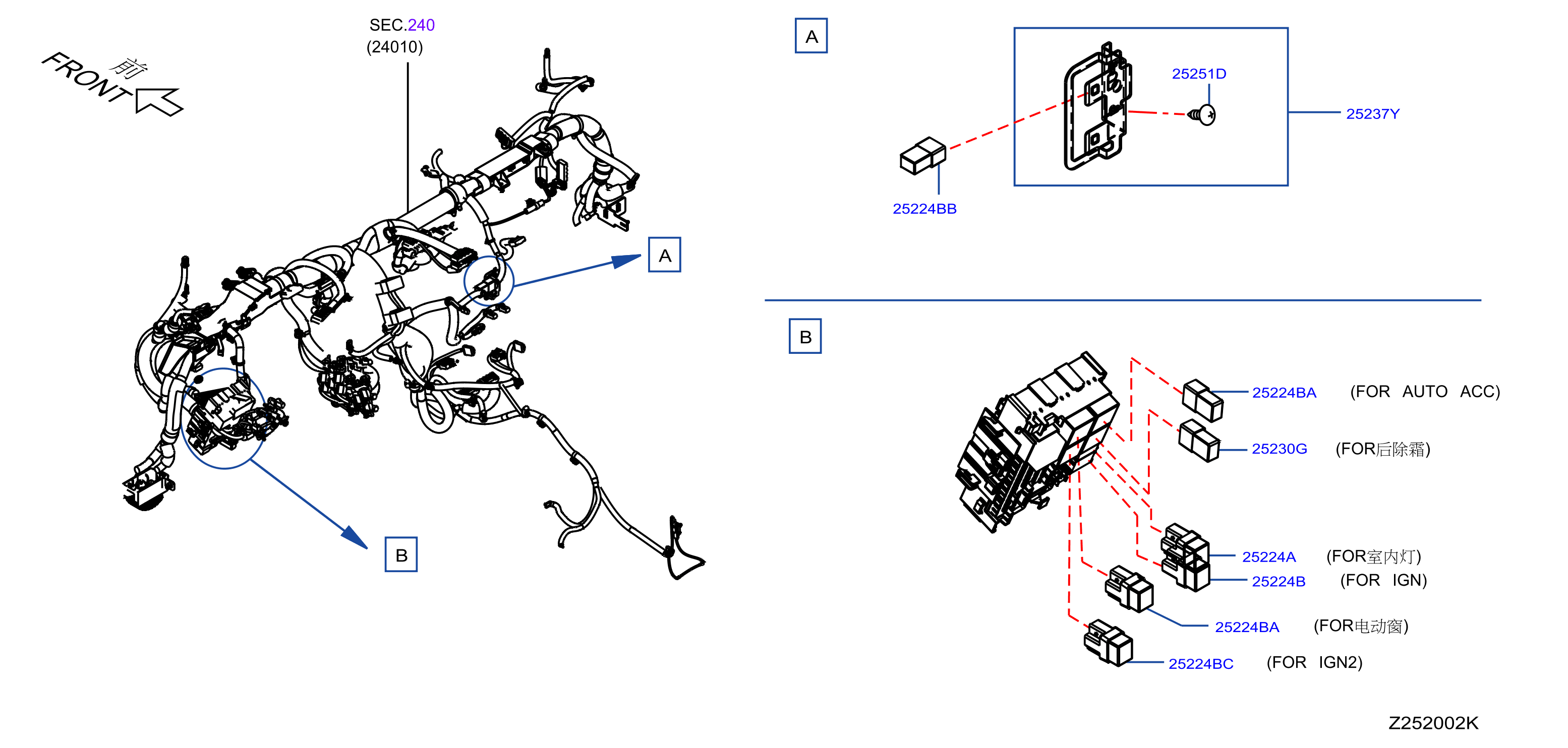 前
FRONT

SEC.240
(24010)

A

B

A

25251D

25237Y

25224BB

B

25224BA (FOR AUTO ACC)

25230G (FOR后除霜)

25224A (FOR室内灯)

25224B (FOR IGN)

25224BA (FOR电动窗)

25224BC (FOR IGN2)

Z252002K