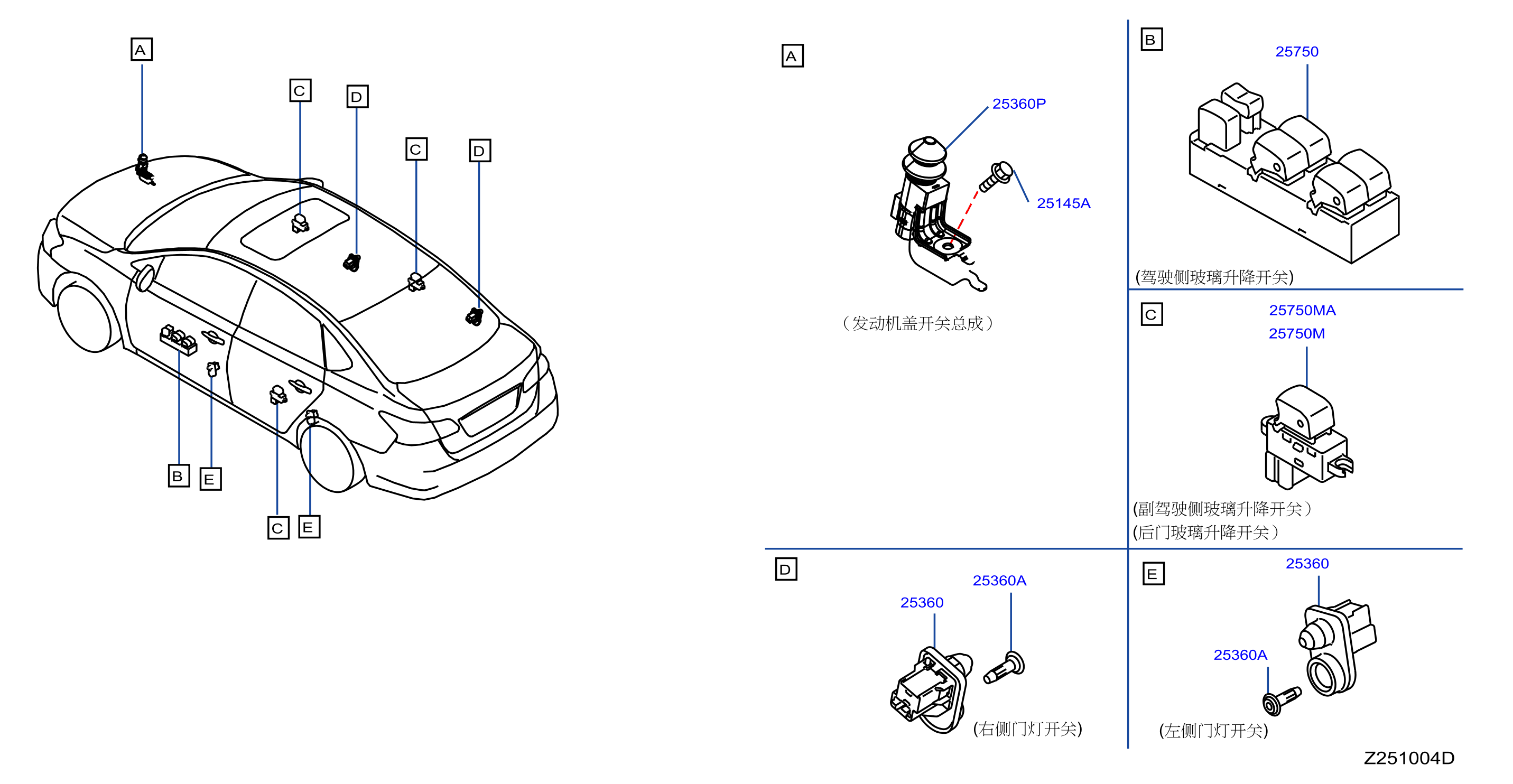 A
C
D
C
D
B
E
C
E

A
25360P
25145A
（发动机盖开关总成）

B
25750
(驾驶侧玻璃升降开关)

C
25750MA
25750M
(副驾驶侧玻璃升降开关）
(后门玻璃升降开关）

D
25360A
25360
(右侧门灯开关)

E
25360
25360A
(左侧门灯开关)

Z251004D