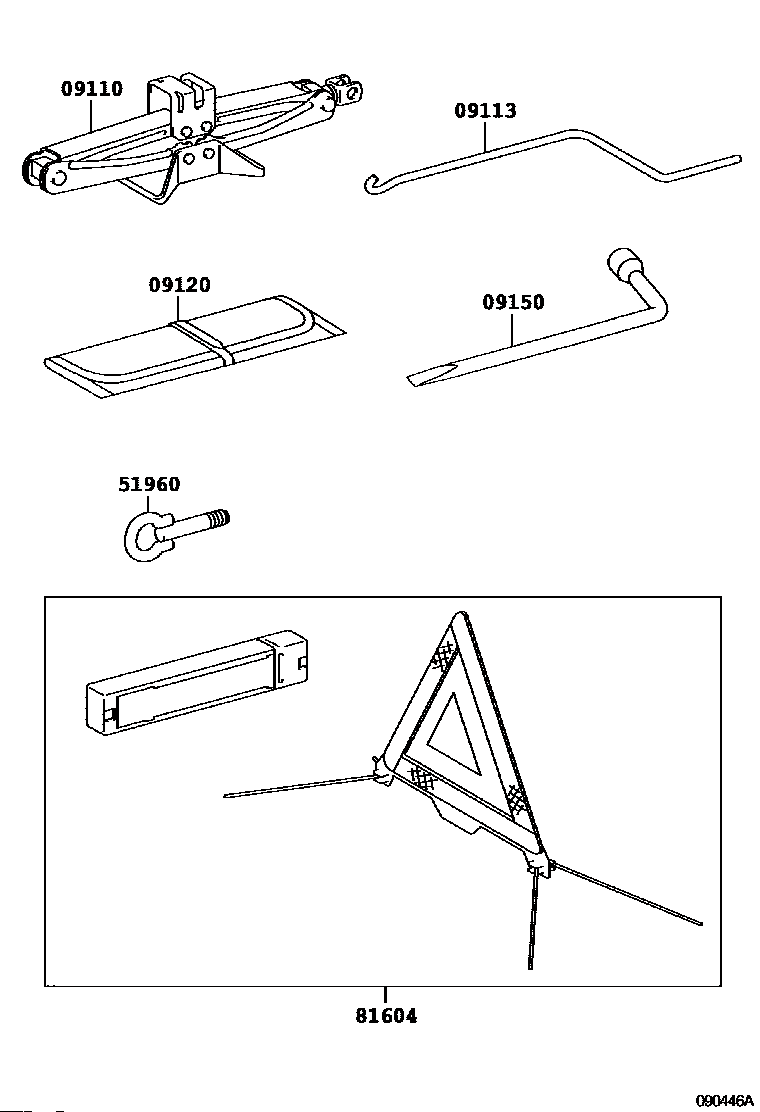 09110

09113

09120

09150

51960

81604

090446A