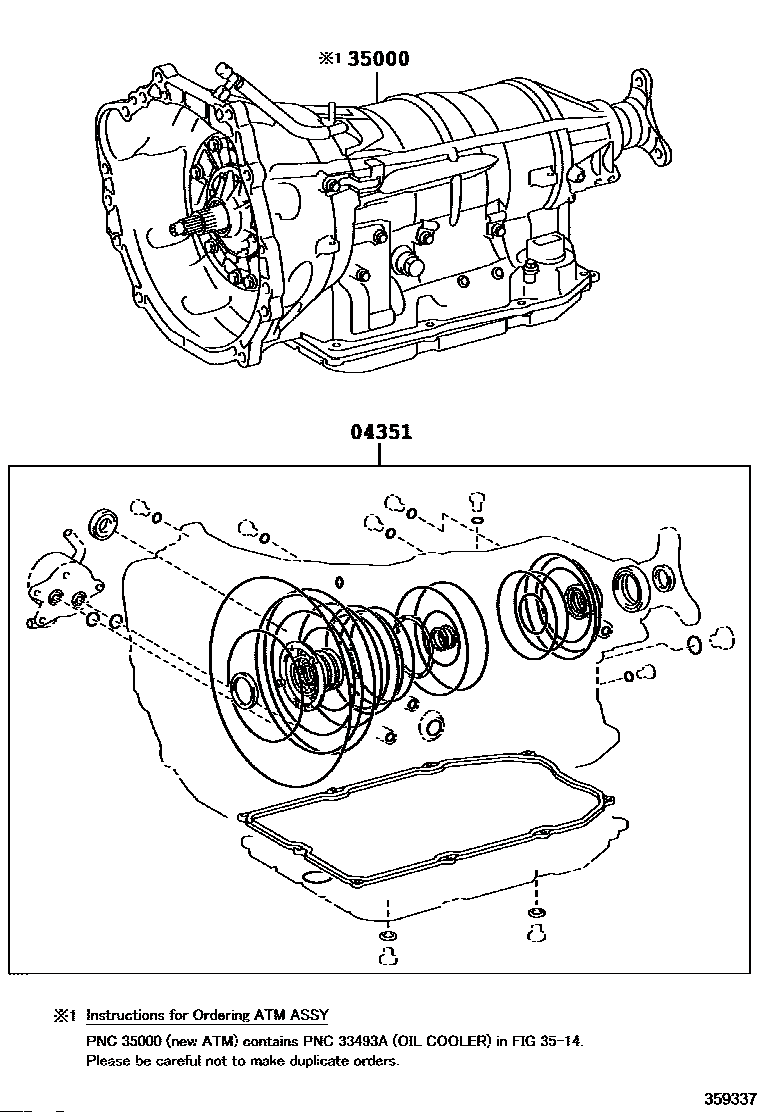 ※1 35000

04351

※1 Instructions for Ordering ATM ASSY
PNC 35000 (new ATM) contains PNC 33493A (OIL COOLER) in FIG 35-14.
Please be careful not to make duplicate orders.

359337