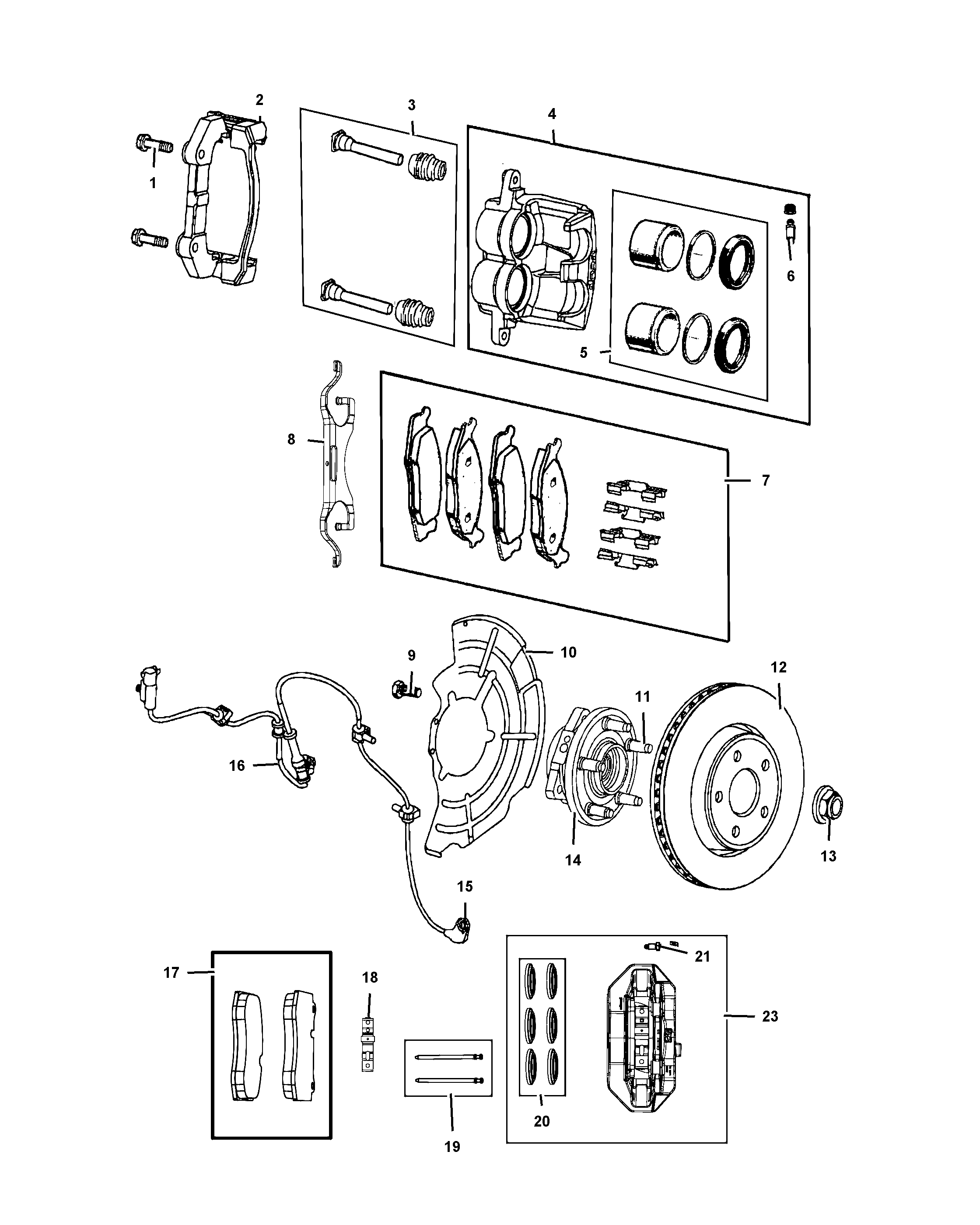 2
3
4
1
6
5
8
7
9
10
12
11
16
14
13
15
21
17
18
23
20
19