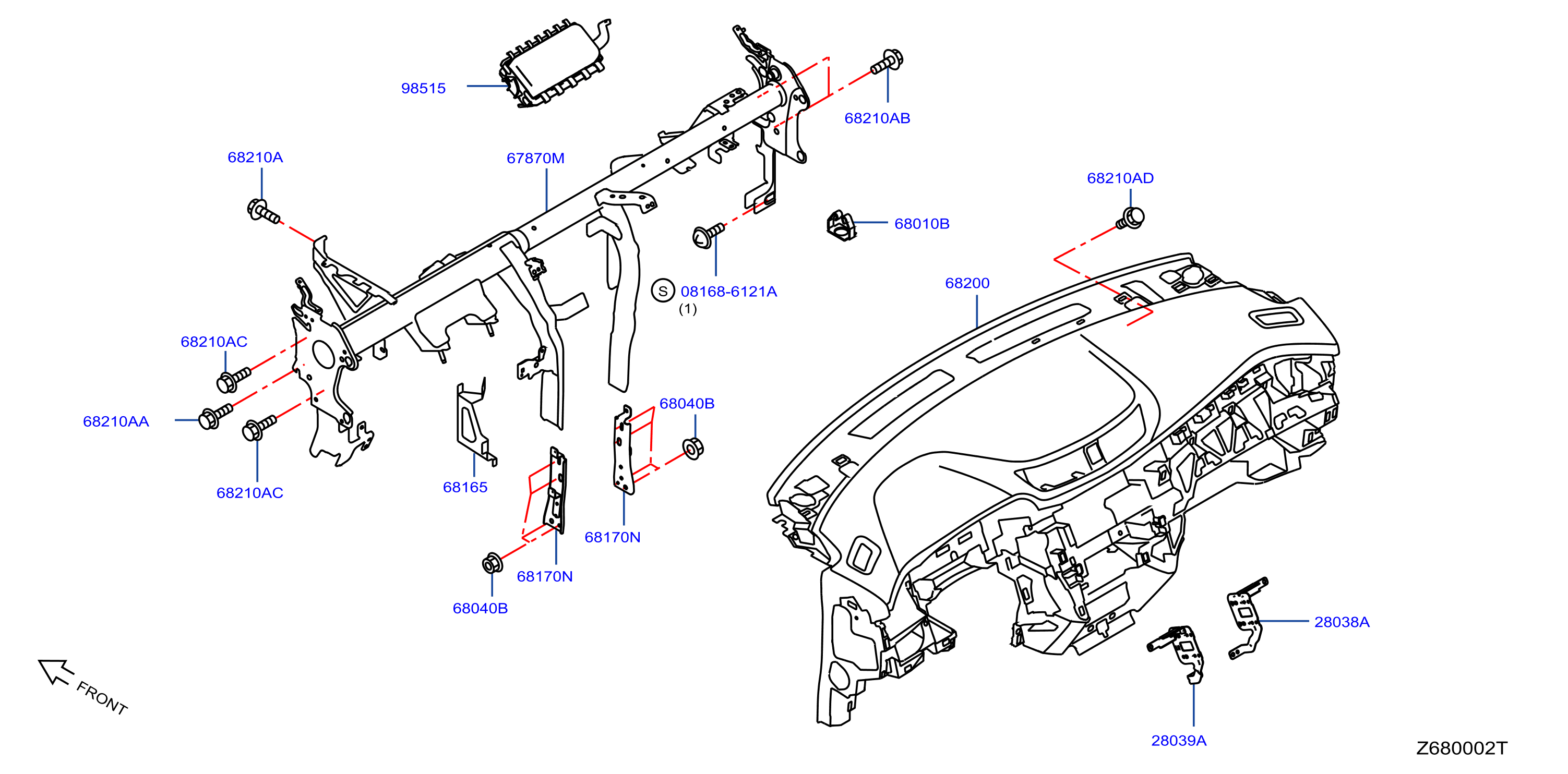 98515
68210AB
68210A
67870M
68210AD
68010B
S 08168-6121A
(1)
68200
68210AC
68210AA
68210AC
68165
68040B
68170N
68170N
68040B
28038A
28039A
FRONT
Z680002T