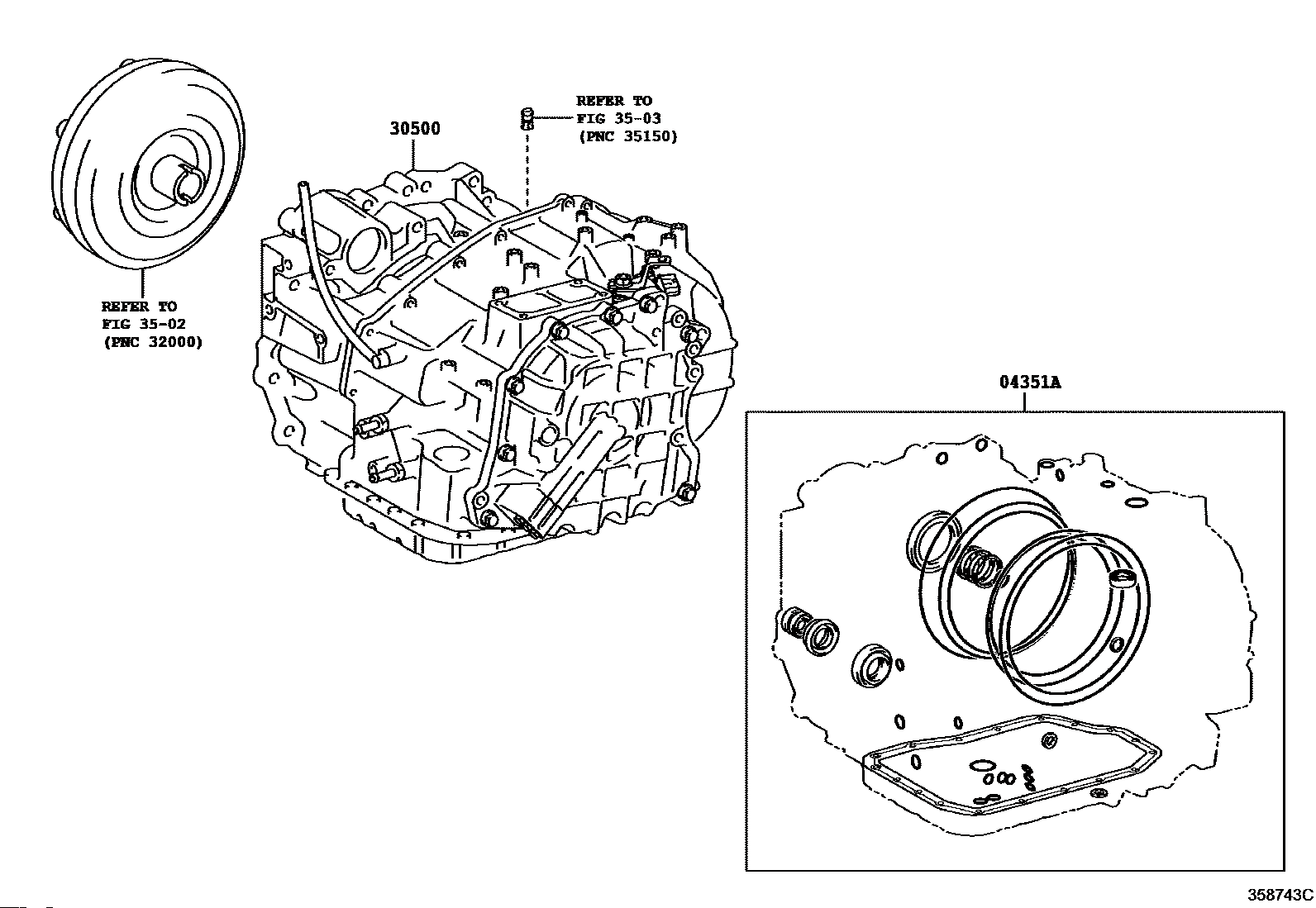 REFER TO
FIG 35-03
(PNC 35150)

30500

REFER TO
FIG 35-02
(PNC 32000)

04351A

358743C