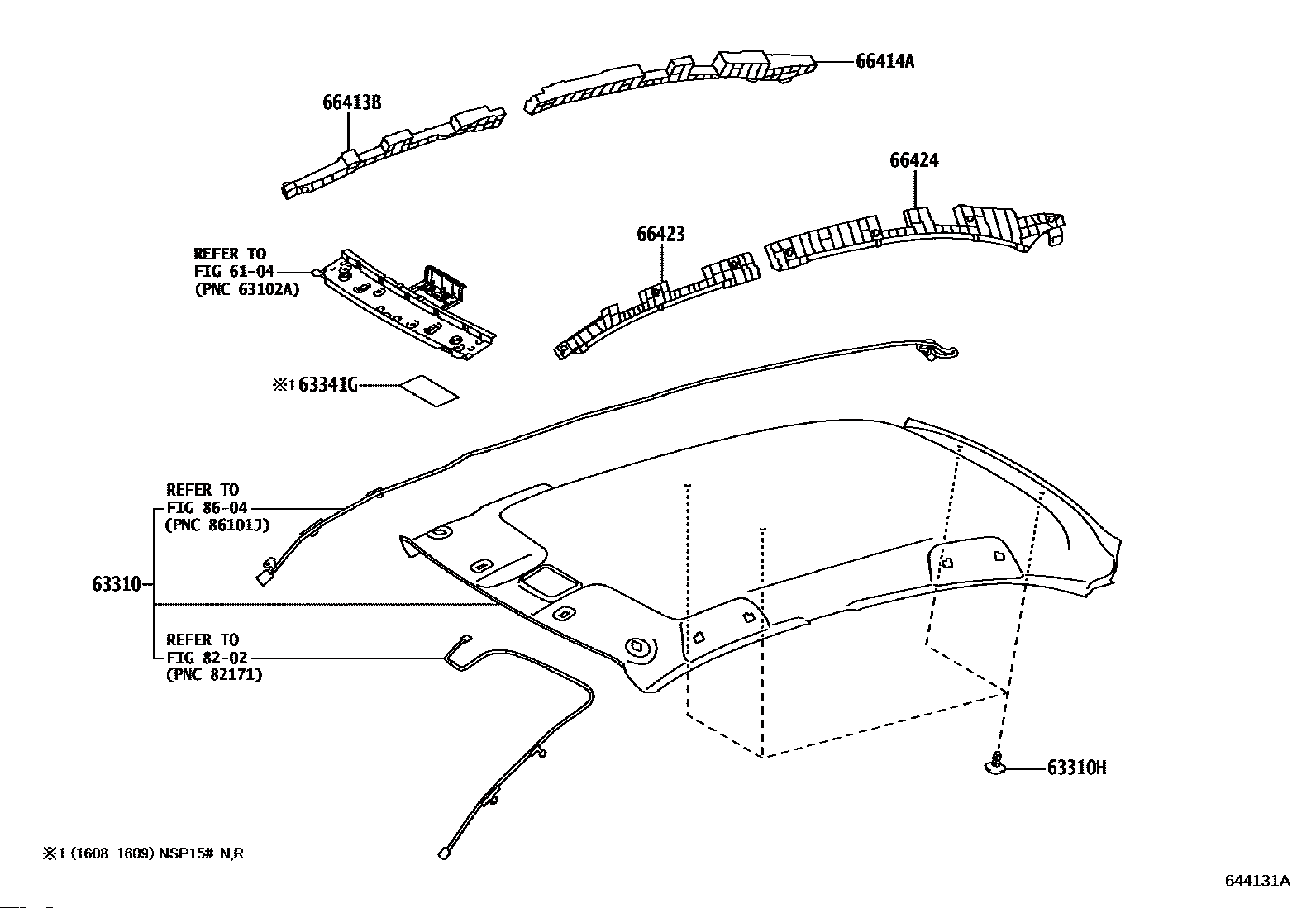 66414A

66413B

66424

66423

REFER TO
FIG 61-04
(PNC 63102A)

※1 63341G

REFER TO
FIG 86-04
(PNC 86101J)

63310

REFER TO
FIG 82-02
(PNC 82171)

63310H

※1 (1608-1609) NSP15#..N,R

644131A