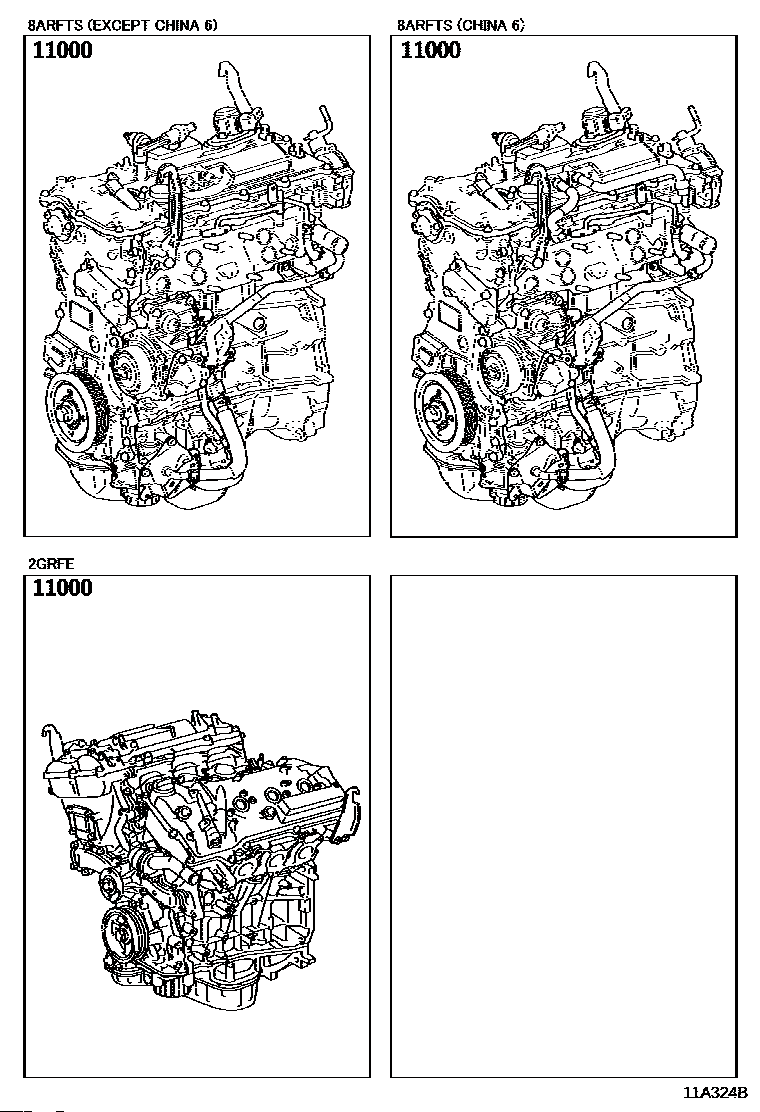 8ARFTS (EXCEPT CHINA 6)

11000

8ARFTS (CHINA 6)

11000

2GRFE

11000

11A324B