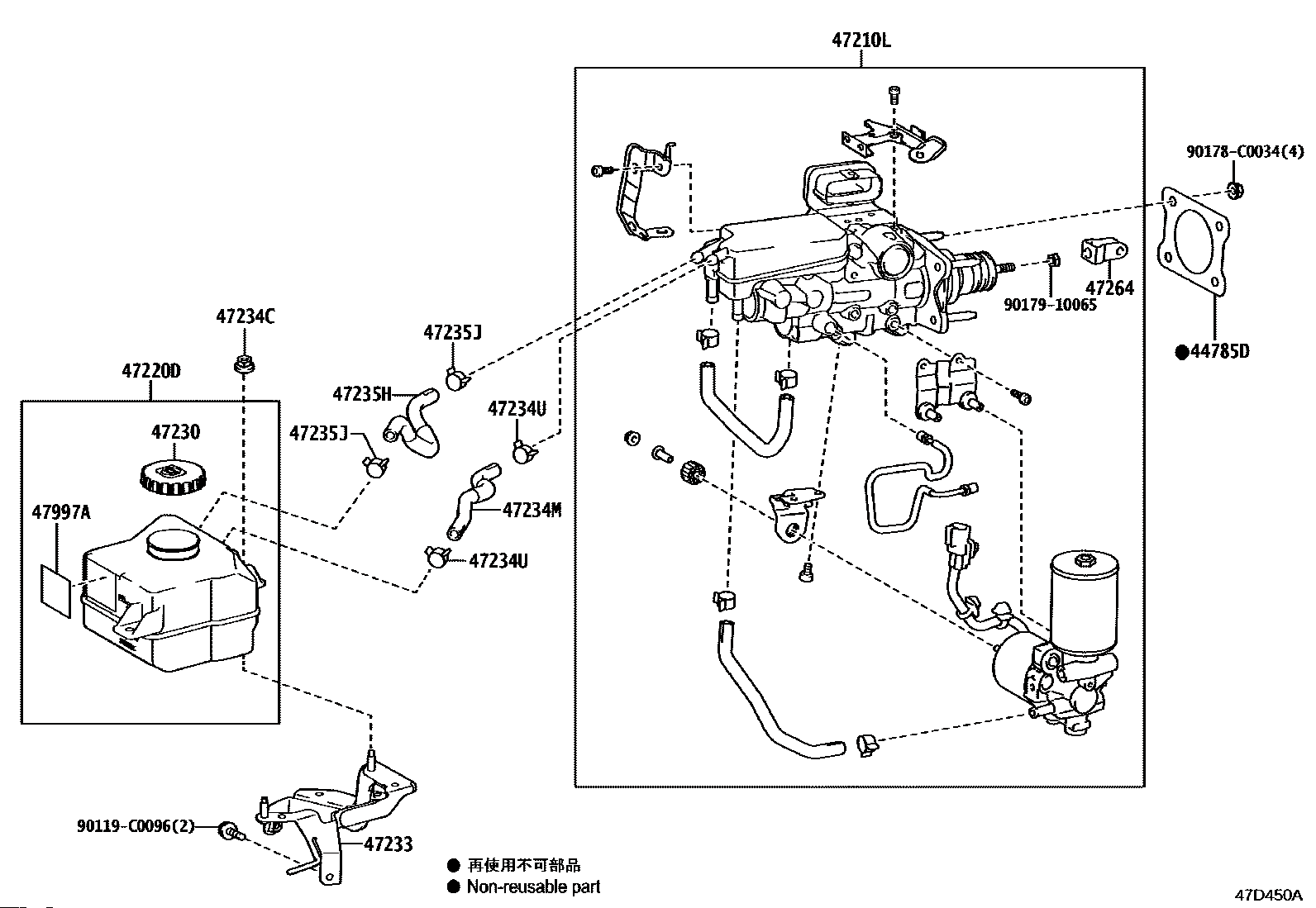 47210L

90178-C0034(4)

47264

90179-10065

●44785D

47234C

47220D

47235J

47235H

47234U

47235J

47230

47997A

47234M

47234U

90119-C0096(2)

47233

● 再使用不可部品
● Non-reusable part

47D450A