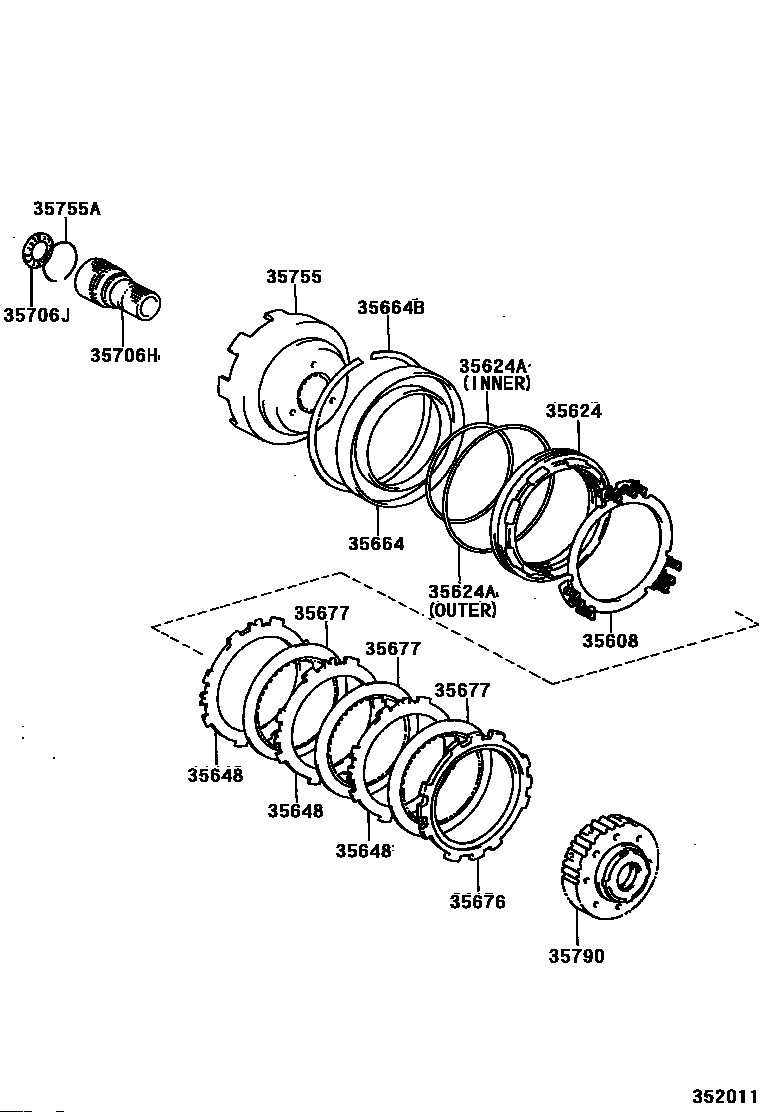 35755A
35706J
35706H
35755
35664B
35624A
(INNER)
35624
35664
35624A
(OUTER)
35608
35677
35677
35677
35648
35648
35648
35676
35790
352011