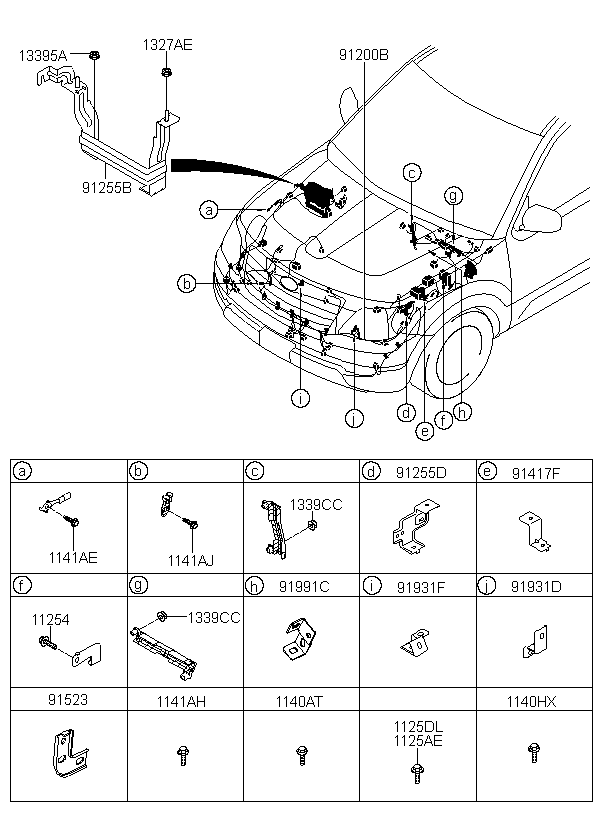 13395A
1327AE
91200B
91255B
a
b
c
g
i
j
d
e
f
h

| a | b | c | d 91255D | e 91417F |
|---|---|---|---|---|
| 1141AE | 1141AJ | 1339CC | | |
| f | g | h 91991C | i 91931F | j 91931D |
| 11254 | 1339CC | | | |
| 91523 | 1141AH | 1140AT | | 1140HX |
| | | | 1125DL 1125AE | |