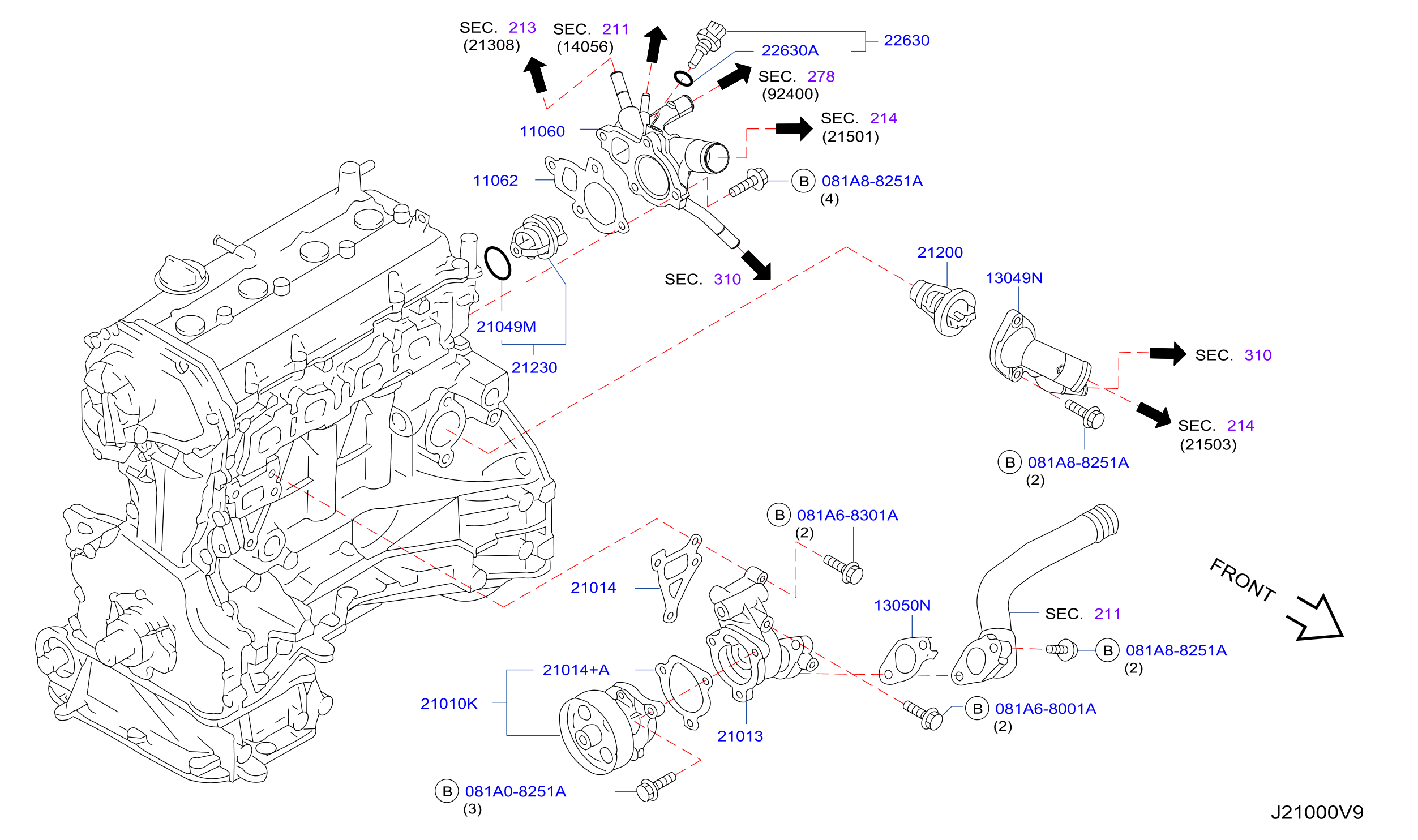 SEC. 213
(21308)

SEC. 211
(14056)

22630

22630A

SEC. 278
(92400)

SEC. 214
(21501)

11060

11062

B 081A8-8251A
(4)

SEC. 310

21049M

21230

21200

13049N

SEC. 310

SEC. 214
(21503)

B 081A8-8251A
(2)

B 081A6-8301A
(2)

21014

13050N

SEC. 211

FRONT

B 081A8-8251A
(2)

21014+A

21010K

21013

B 081A6-8001A
(2)

B 081A0-8251A
(3)

J21000V9