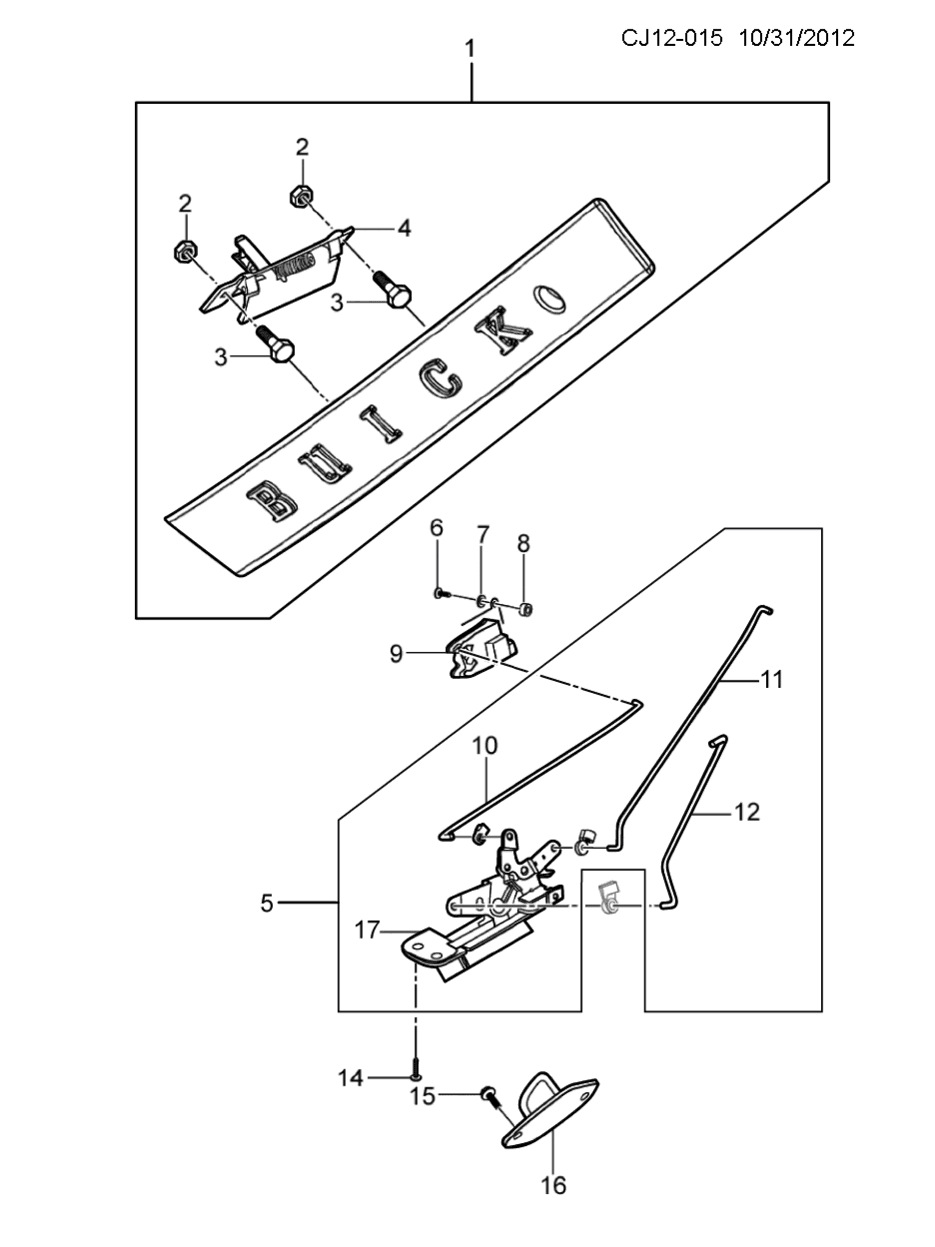 CJ12-015 10/31/2012

1

2

2

4

3

3

BUICK

6

7

8

9

11

10

12

5

17

14

15

16