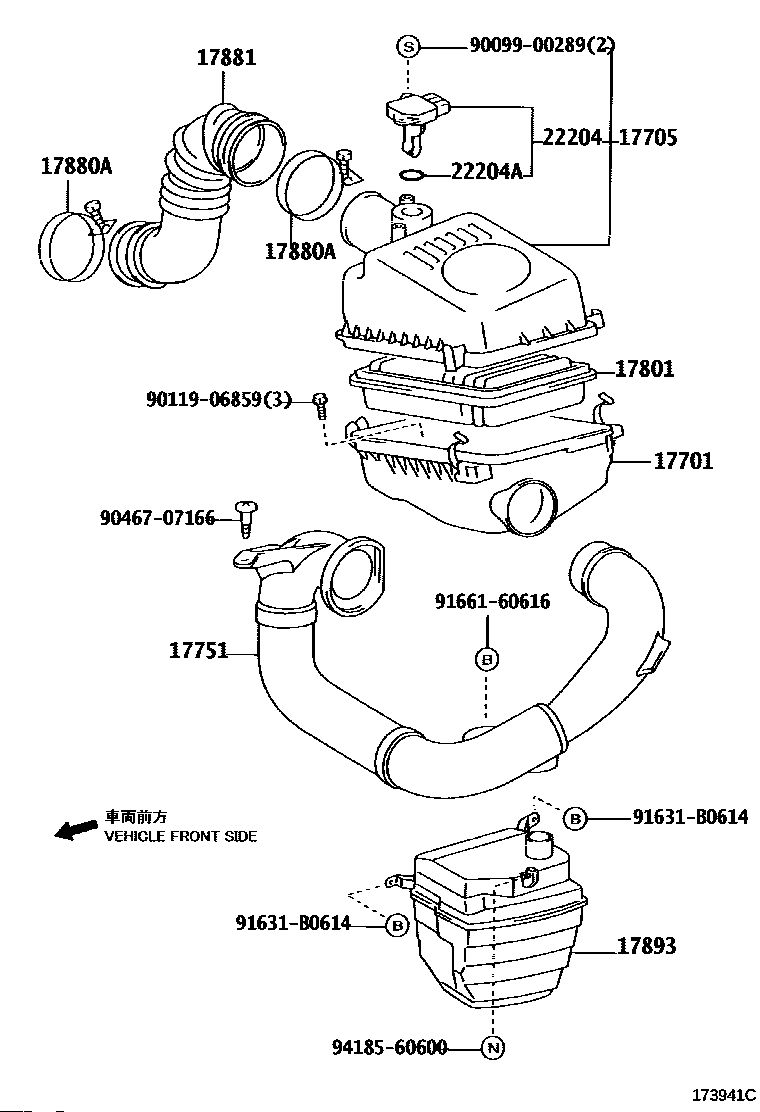 17881

S 90099-00289(2)

17880A

22204

17705

22204A

17880A

17801

90119-06859(3)

17701

90467-07166

91661-60616

B

17751

車両前方
VEHICLE FRONT SIDE

B 91631-B0614

91631-B0614 B

17893

94185-60600 N

173941C