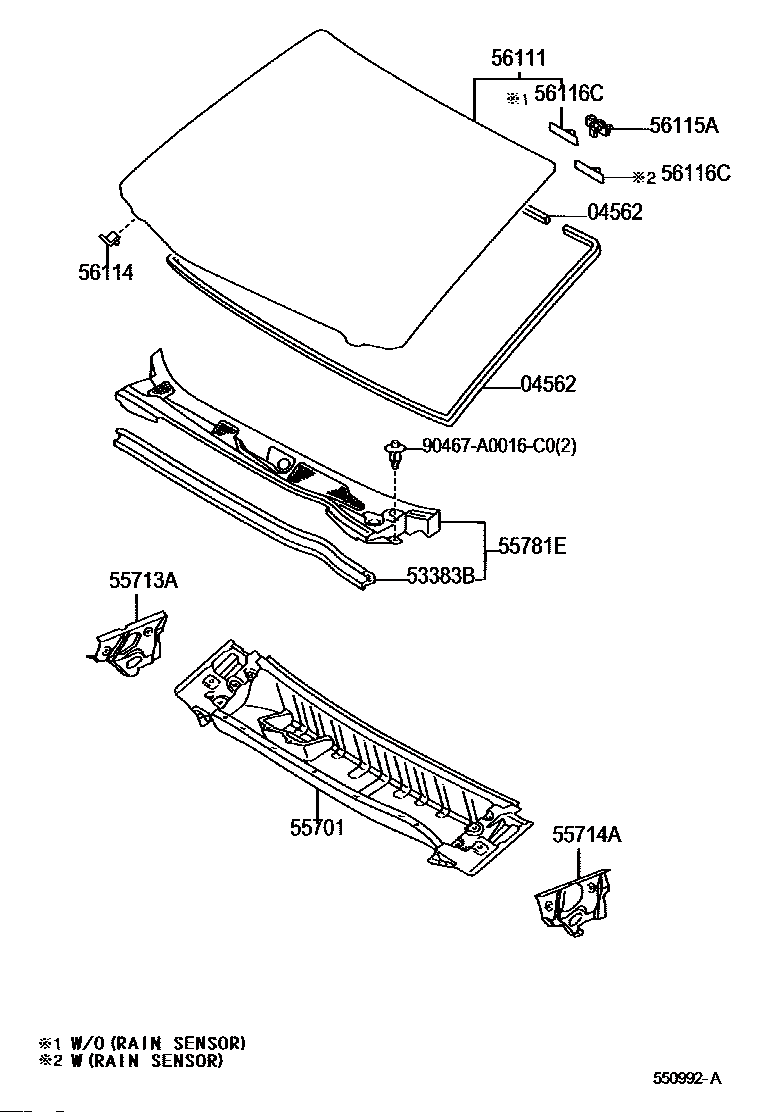 56111
※1 56116C
56115A
※2 56116C
04562
56114
04562
90467-A0016-C0(2)
55781E
53383B
55713A
55701
55714A

※1 W/O (RAIN SENSOR)
※2 W (RAIN SENSOR)

550992-A