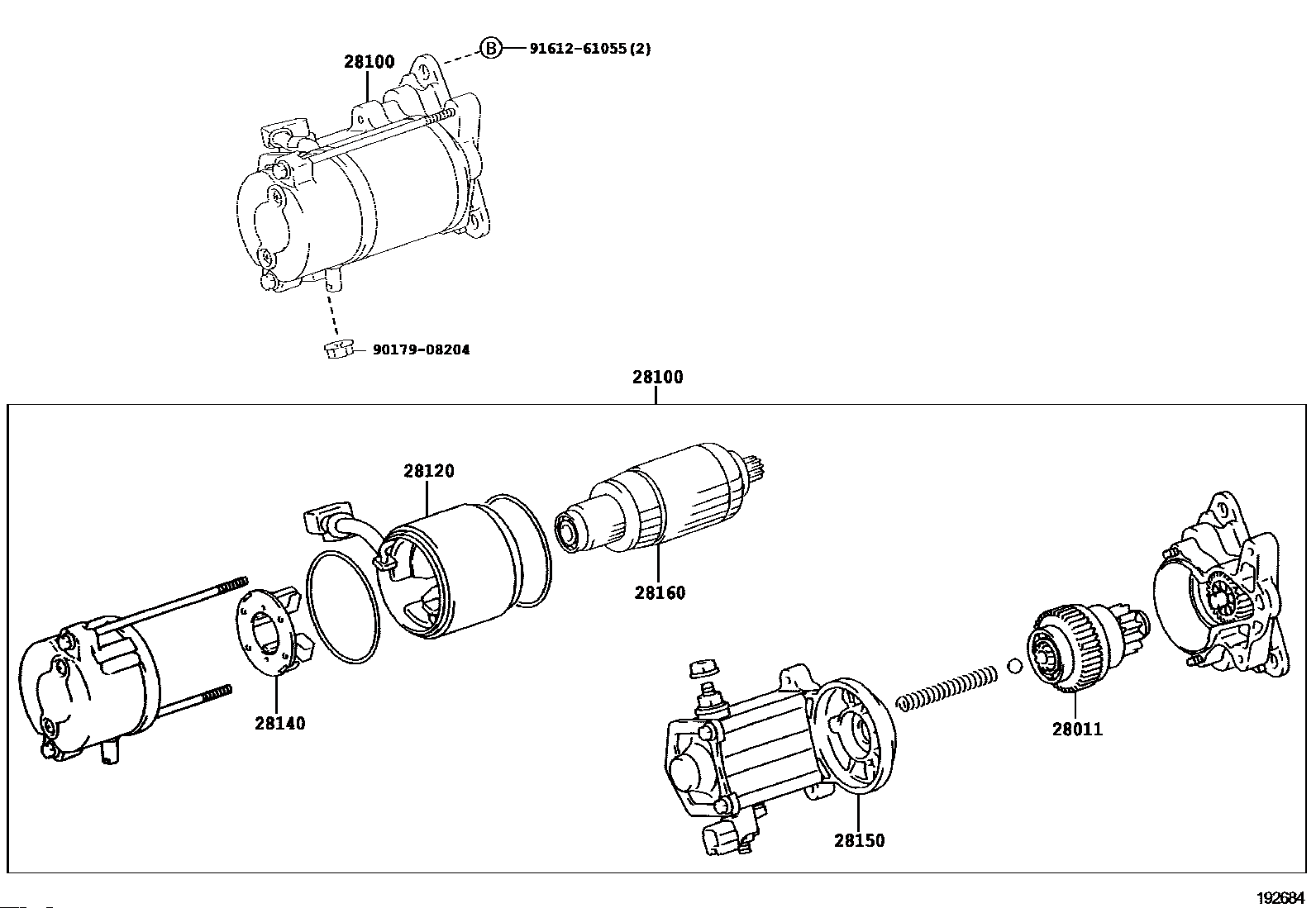 28100

B 91612-61055(2)

90179-08204

28100

28120

28160

28140

28011

28150

192684