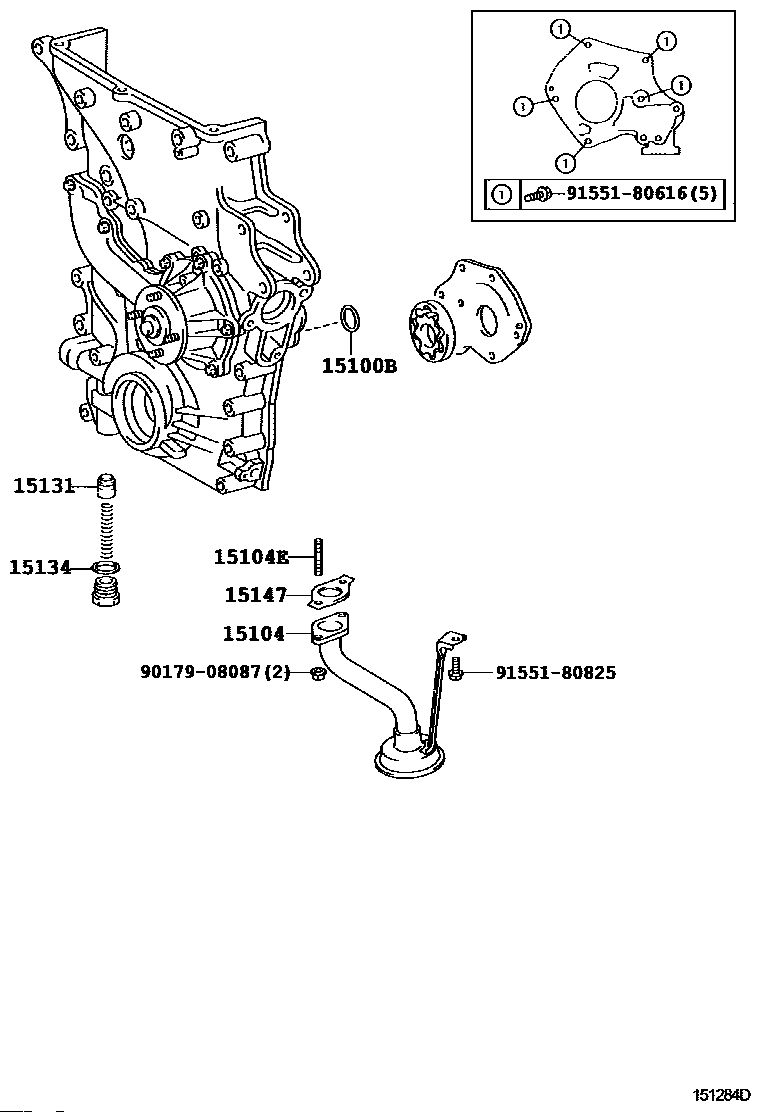 1
1
1
1
1
1
91551-80616(5)

15100B

15131

15134

15104E

15147

15104

90179-08087(2)

91551-80825

151284D