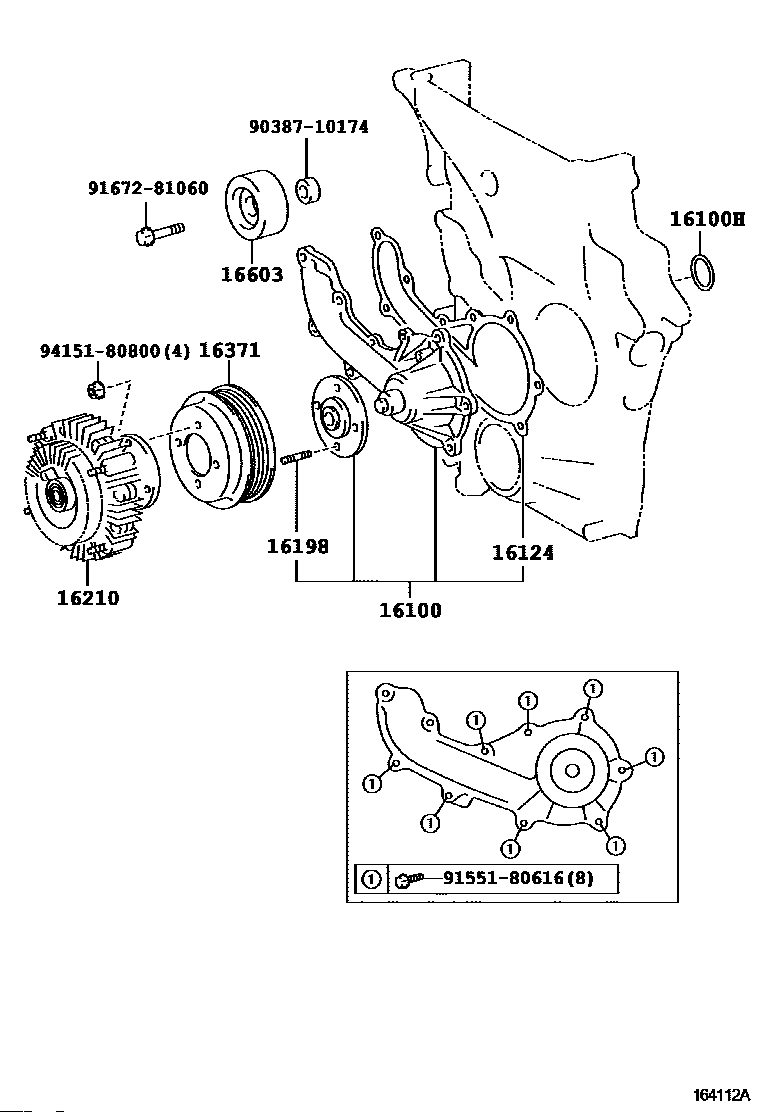 90387-10174
91672-81060
16100H
16603
94151-80800(4) 16371
16198
16124
16210
16100

①
①
①
①
①
①
①
①
① 91551-80616(8)

164112A