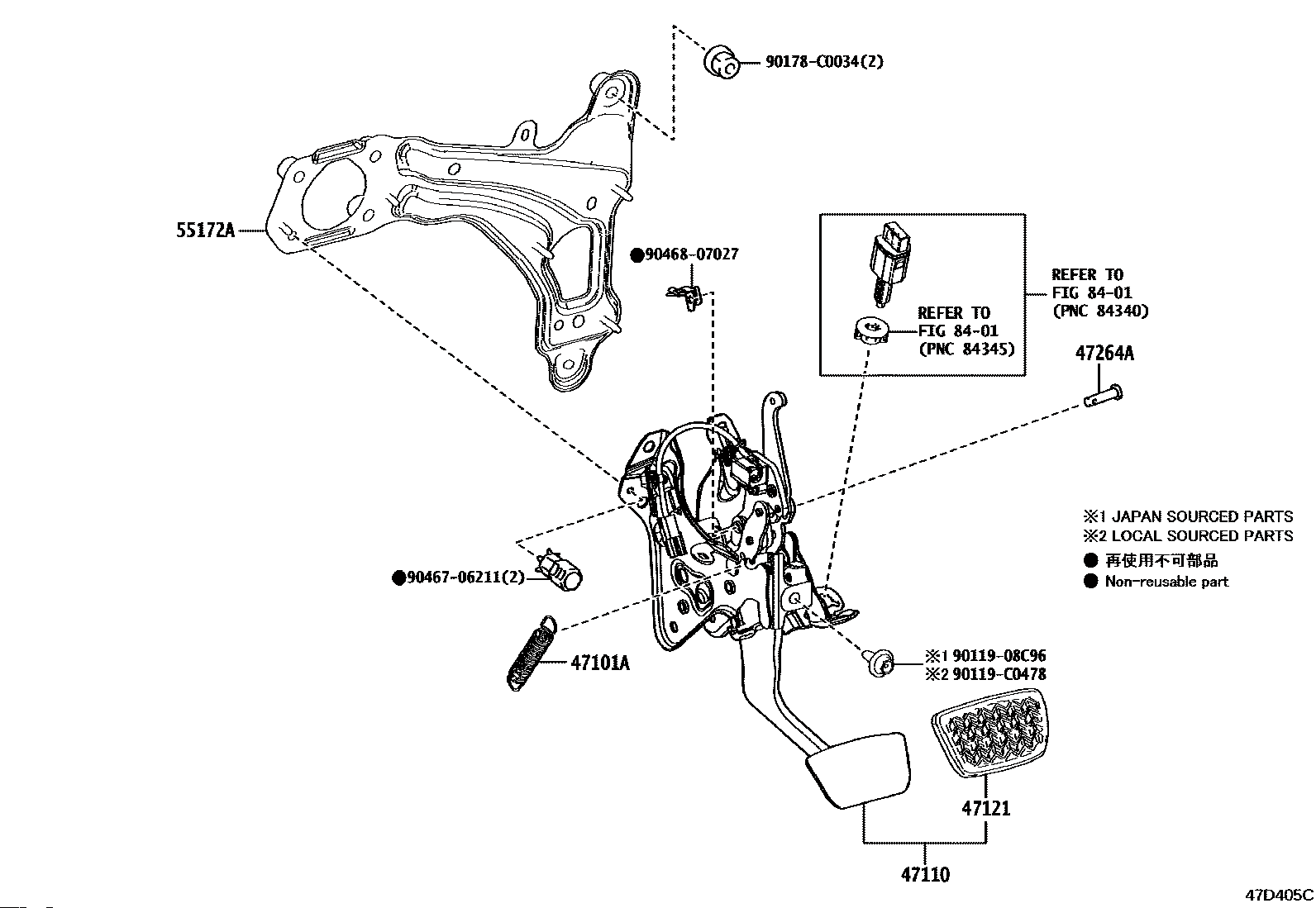 90178-C0034(2)

55172A

●90468-07027

REFER TO
FIG 84-01
(PNC 84340)

REFER TO
FIG 84-01
(PNC 84345)

47264A

※1 JAPAN SOURCED PARTS
※2 LOCAL SOURCED PARTS
● 再使用不可部品
● Non-reusable part

●90467-06211(2)

47101A

※1 90119-08C96
※2 90119-C0478

47121

47110

47D405C