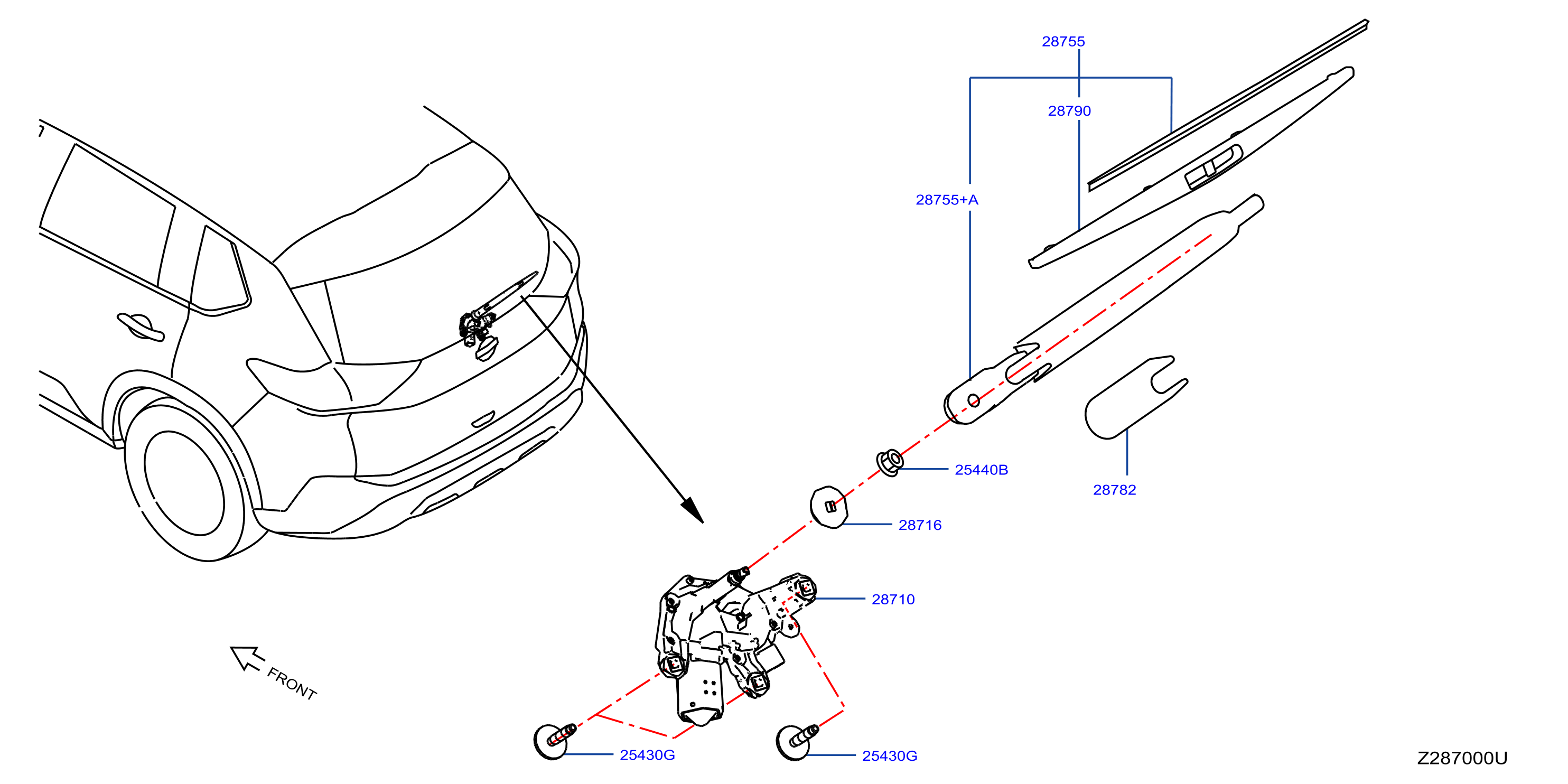 28755
28790
28755+A
25440B
28782
28716
28710
FRONT
25430G
25430G
Z287000U