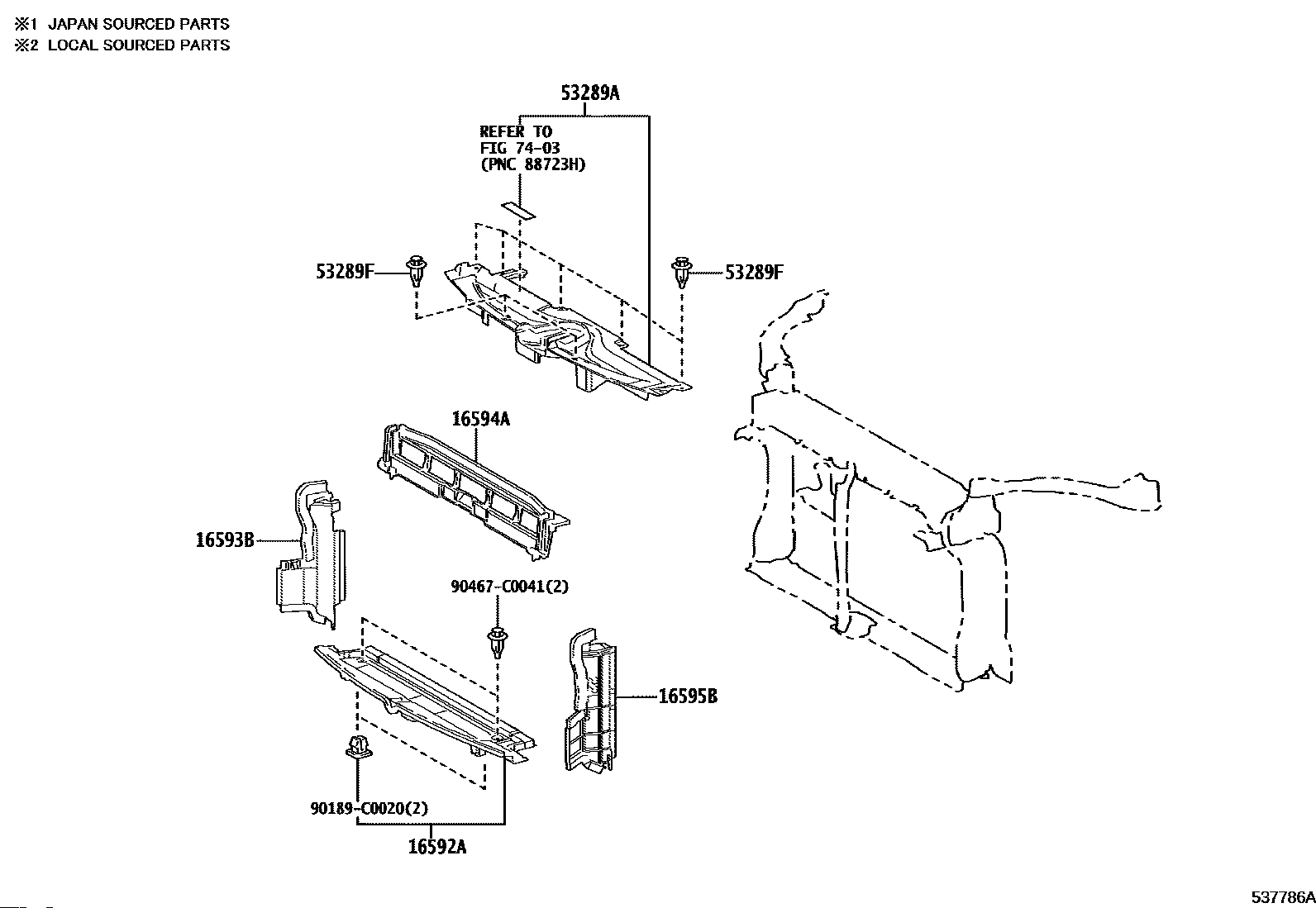 ※1 JAPAN SOURCED PARTS
※2 LOCAL SOURCED PARTS

53289A

REFER TO
FIG 74-03
(PNC 88723H)

53289F

53289F

16594A

16593B

90467-C0041(2)

16595B

90189-C0020(2)

16592A

537786A