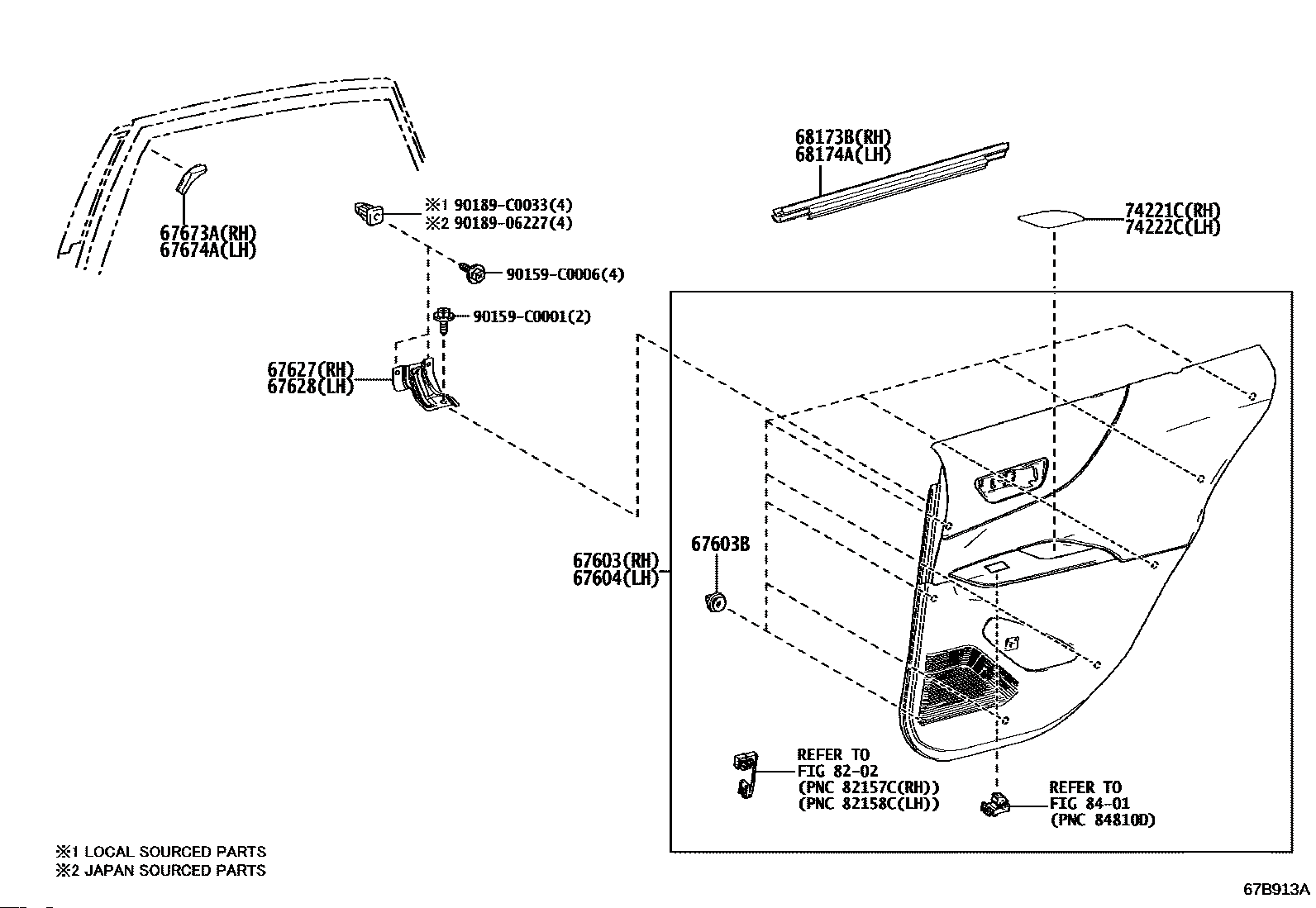 67673A(RH)
67674A(LH)

※1 90189-C0033(4)
※2 90189-06227(4)

90159-C0006(4)

90159-C0001(2)

67627(RH)
67628(LH)

68173B(RH)
68174A(LH)

74221C(RH)
74222C(LH)

67603(RH)
67604(LH)

67603B

REFER TO
FIG 82-02
(PNC 82157C(RH))
(PNC 82158C(LH))

REFER TO
FIG 84-01
(PNC 84810D)

※1 LOCAL SOURCED PARTS
※2 JAPAN SOURCED PARTS

67B913A