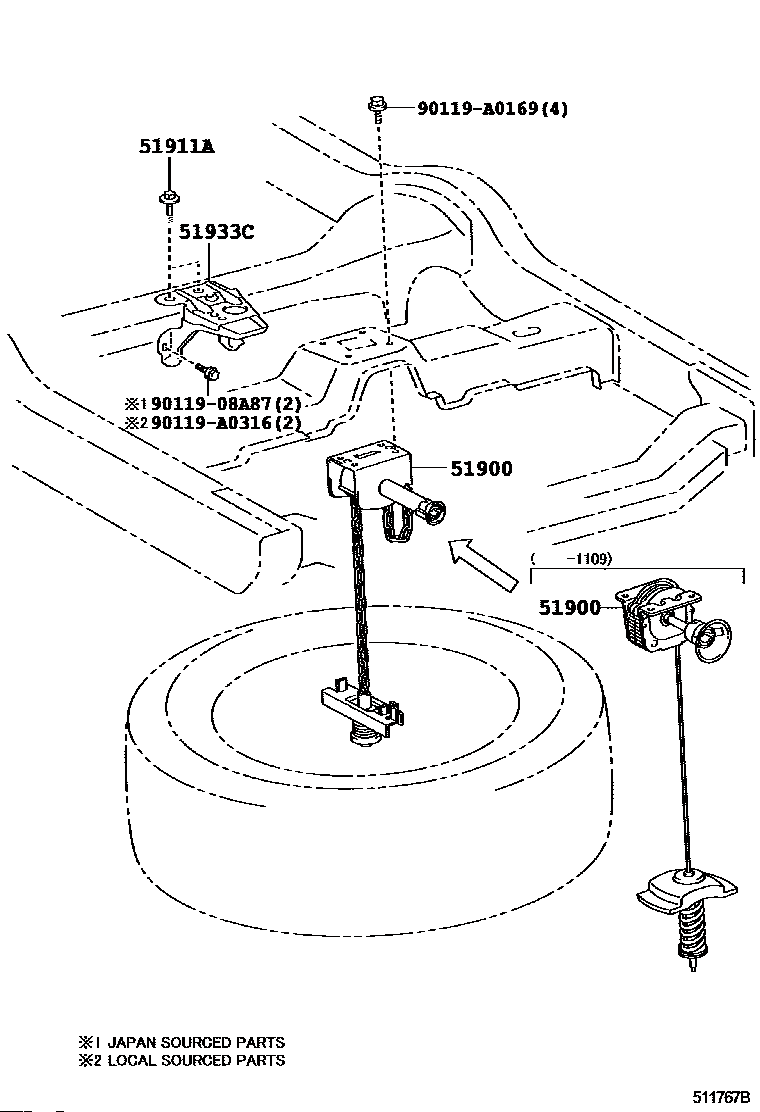 90119-A0169(4)

51911A

51933C

※1 90119-08A87(2)
※2 90119-A0316(2)

51900

( -1109)

51900

※1 JAPAN SOURCED PARTS
※2 LOCAL SOURCED PARTS

511767B