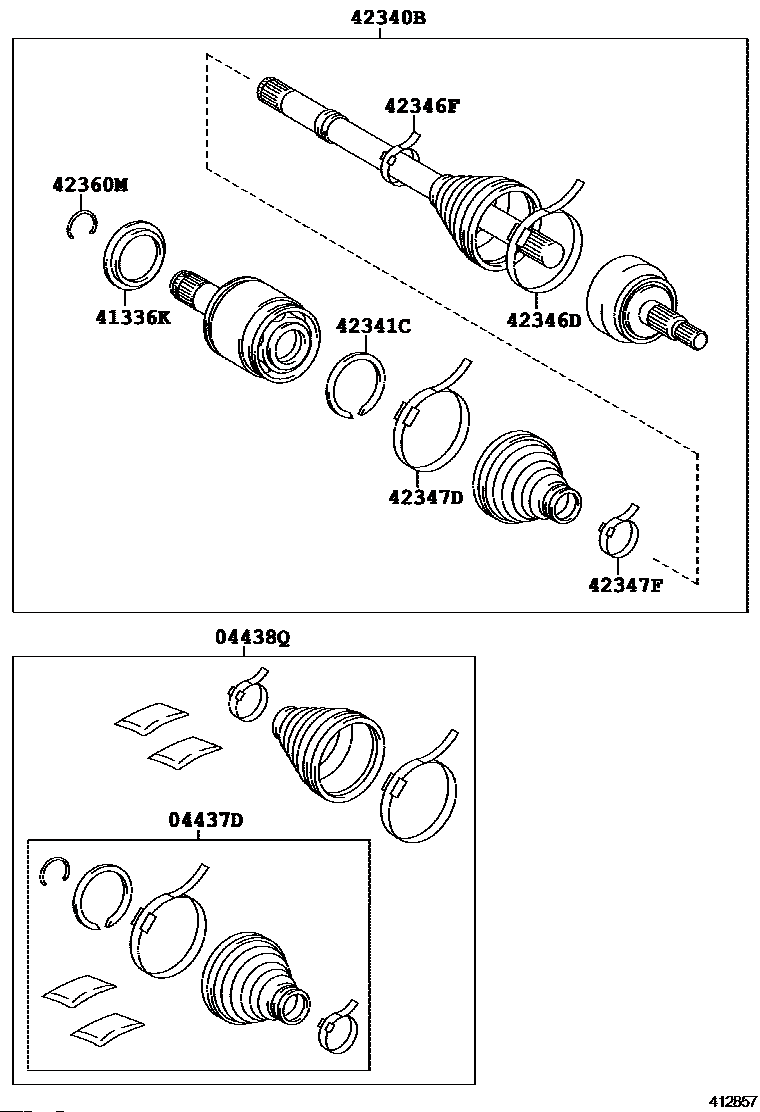 42340B
42346F
42360M
41336K
42341C
42346D
42347D
42347F
04438Q
04437D
412857