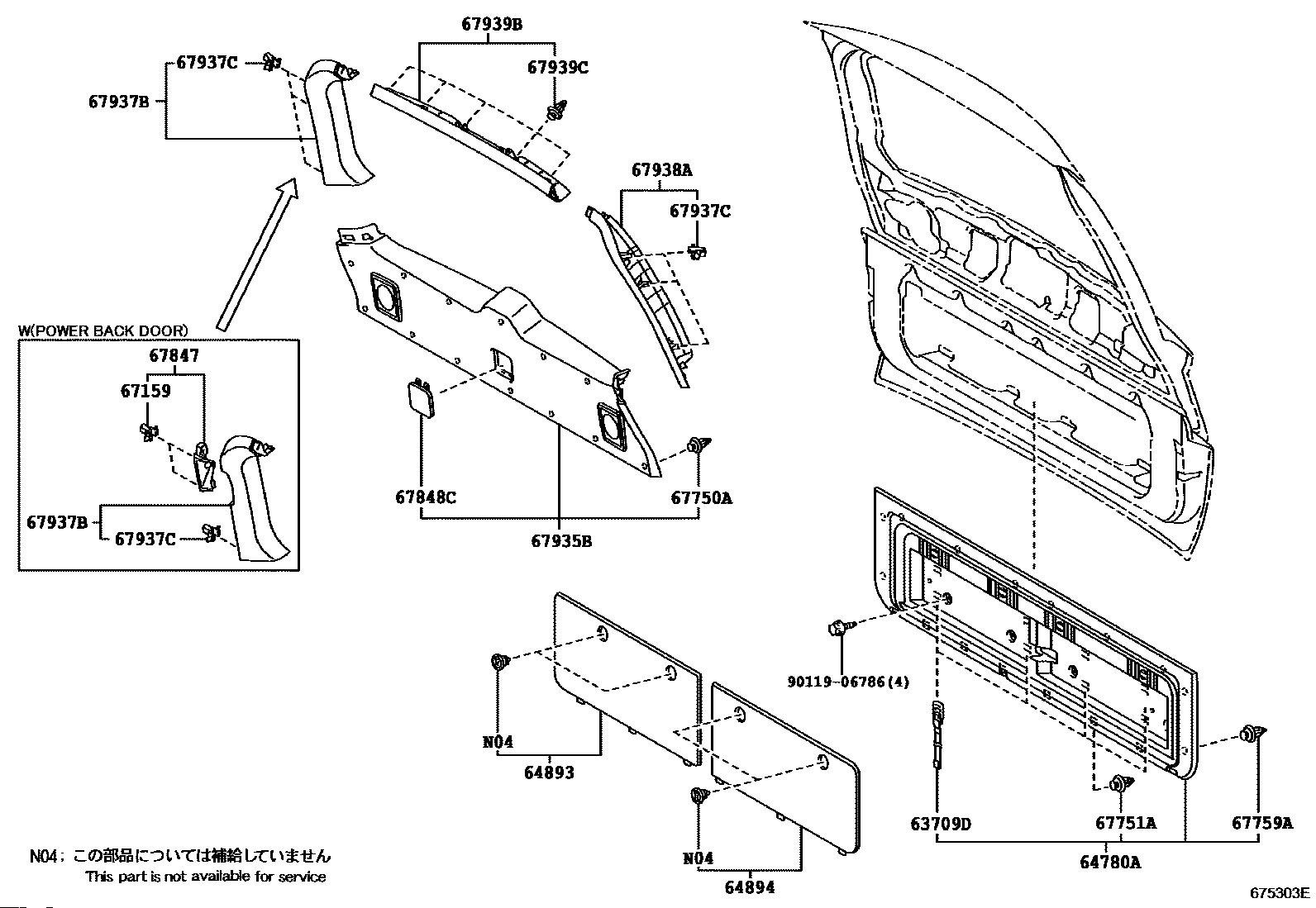 67939B
67937C
67939C
67937B
67938A
67937C
W(POWER BACK DOOR)
67847
67159
67937B
67937C
67848C
67750A
67935B
90119-06786(4)
N04
64893
N04
64894
63709D
67751A
67759A
64780A
N04; この部品については補給していません
This part is not available for service
675303E