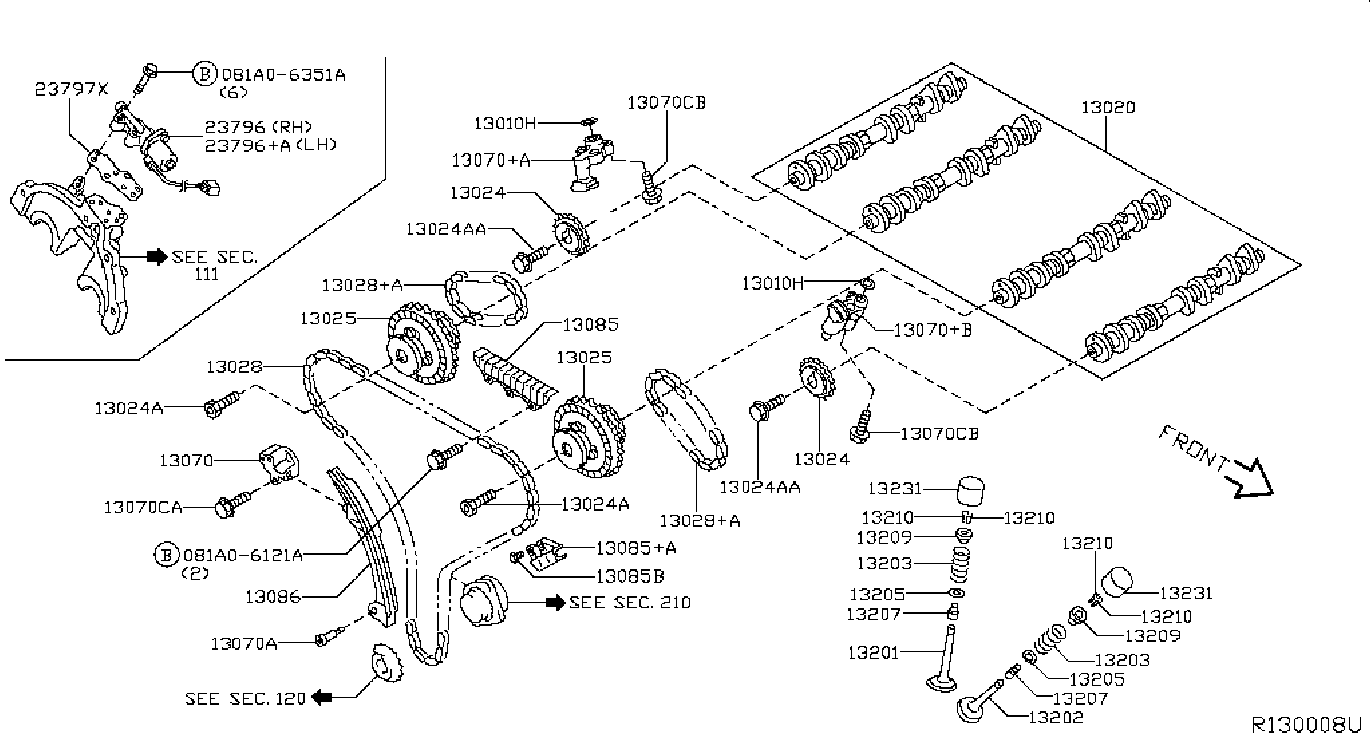 23797X
B 081A0-6351A (6)
23796 (RH)
23796+A (LH)
SEE SEC. 111
13010H
13070CB
13070+A
13024
13024AA
13028+A
13025
13085
13028
13025
13024A
13070
13070CA
B 081A0-6121A (2)
13086
13070A
SEE SEC. 120
13024A
13085+A
13085B
SEE SEC. 210
13028+A
13024AA
13024
13070CB
13010H
13070+B
13020
FRONT
13231
13210
13210
13209
13203
13205
13207
13201
13210
13231
13210
13209
13203
13205
13207
13202
R130008U