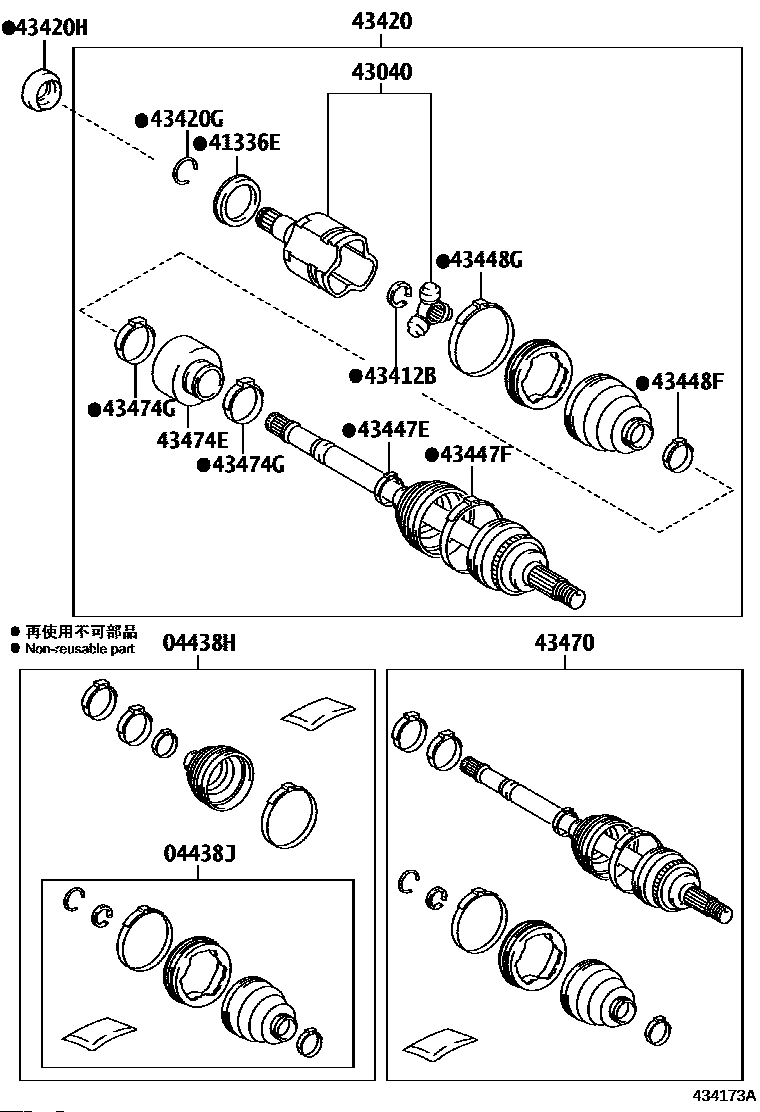 ●43420H
43420
43040
●43420G
●41336E
●43448G
●43412B
●43448F
●43474G
43474E
●43474G
●43447E
●43447F
● 再使用不可部品
● Non-reusable part
04438H
43470
04438J
434173A