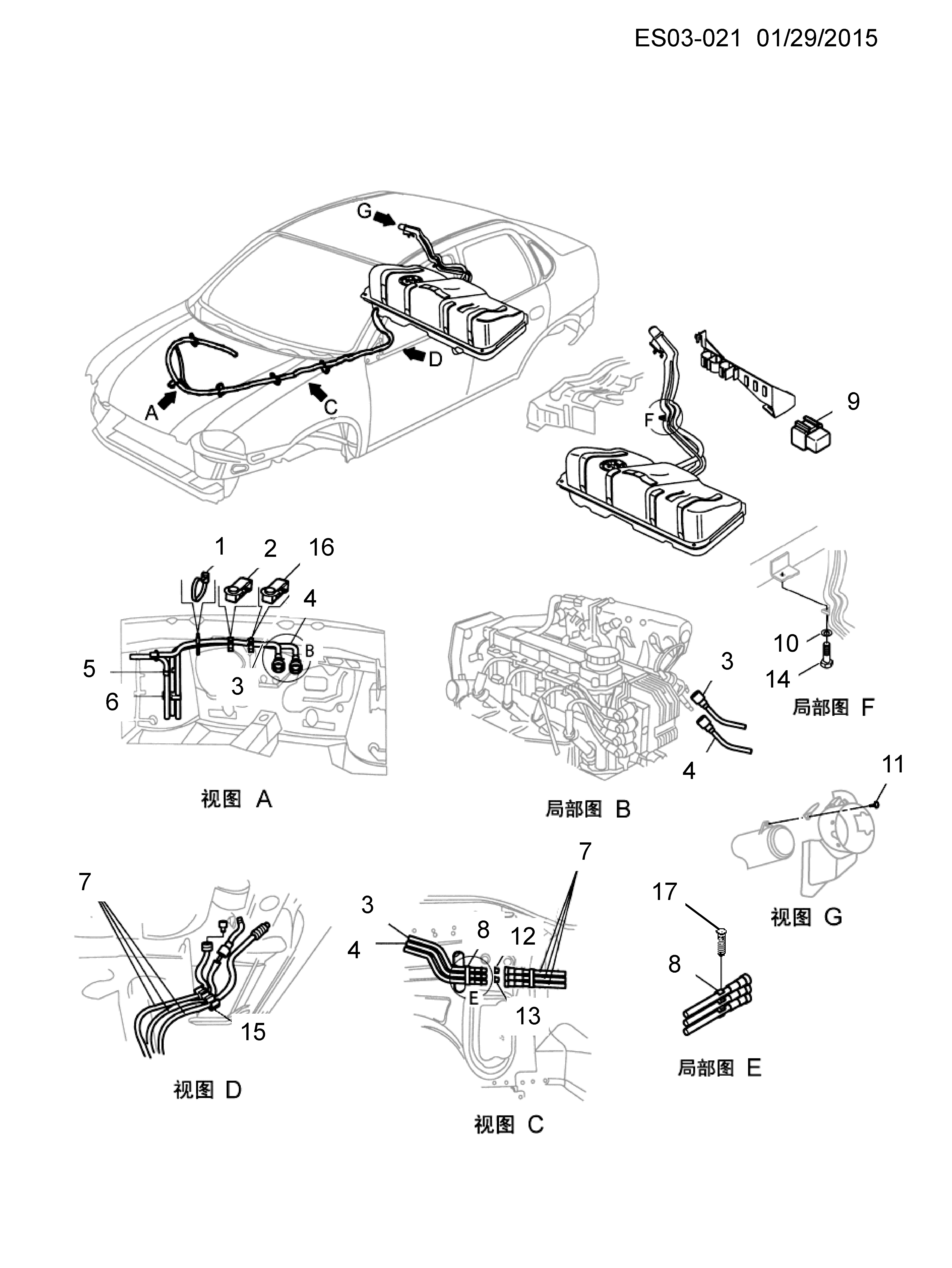 ES03-021 01/29/2015

G

D

A

C

F

9

1 2 16

4

B

5

3

6

视图 A

3

4

局部图 B

10

14

局部图 F

11

视图 G

7

15

视图 D

3

4

8

12

7

E

13

视图 C

17

8

局部图 E