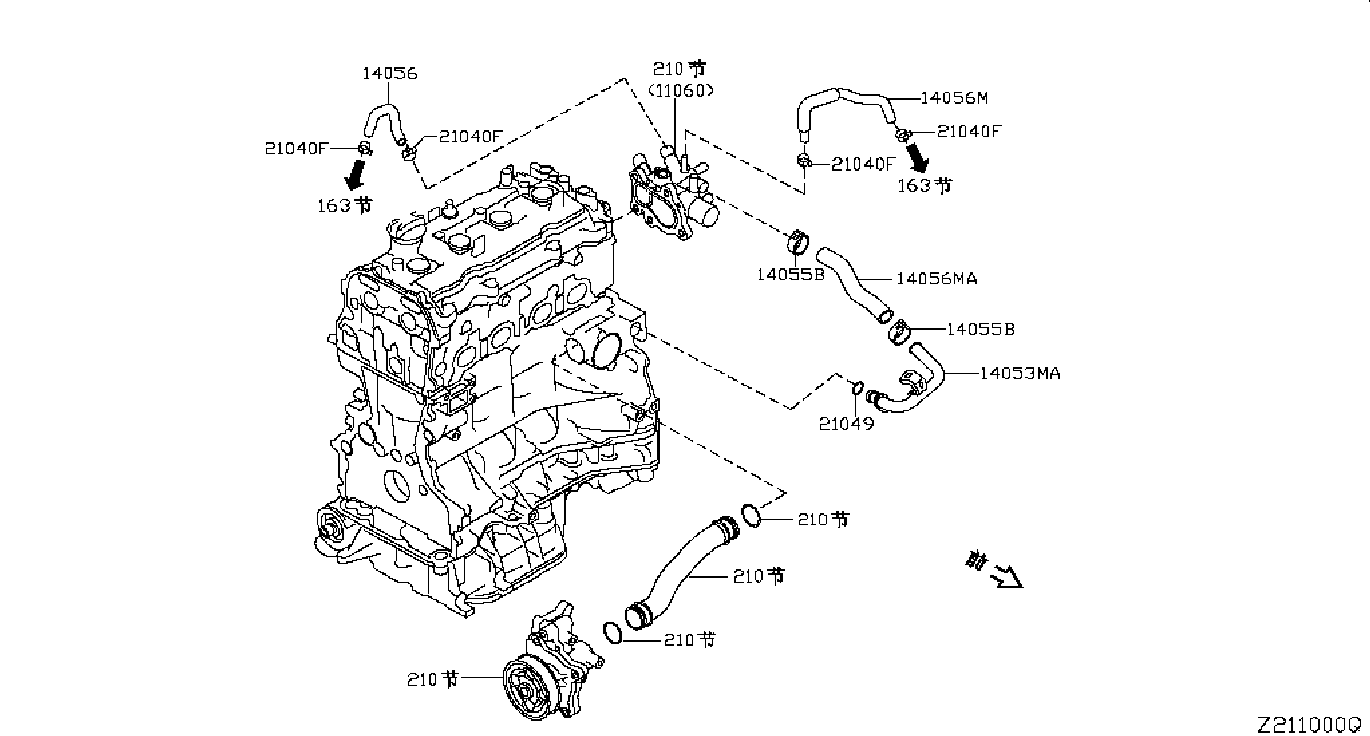 14056
21040F
21040F
163节
210节
(11060)
14056M
21040F
21040F
163节
14055B
14056MA
14055B
14053MA
21049
210节
210节
210节
210节
前
Z211000Q