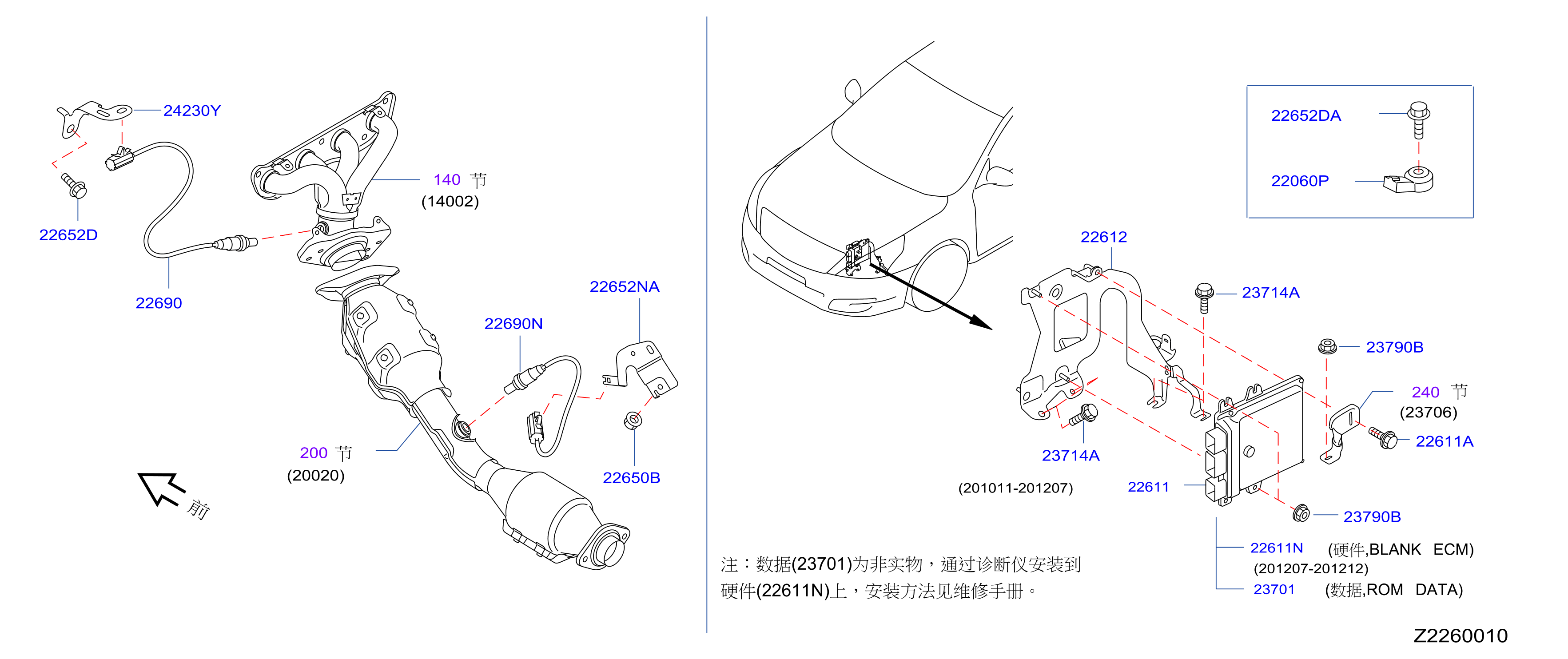 24230Y

22652D

22690

140 节
(14002)

22652NA

22690N

200 节
(20020)

22650B

前

22652DA

22060P

22612

23714A

23790B

240 节
(23706)

22611A

23714A

(201011-201207)

22611

23790B

22611N (硬件,BLANK ECM)
(201207-201212)
23701 (数据,ROM DATA)

注：数据(23701)为非实物，通过诊断仪安装到硬件(22611N)上，安装方法见维修手册。

Z2260010