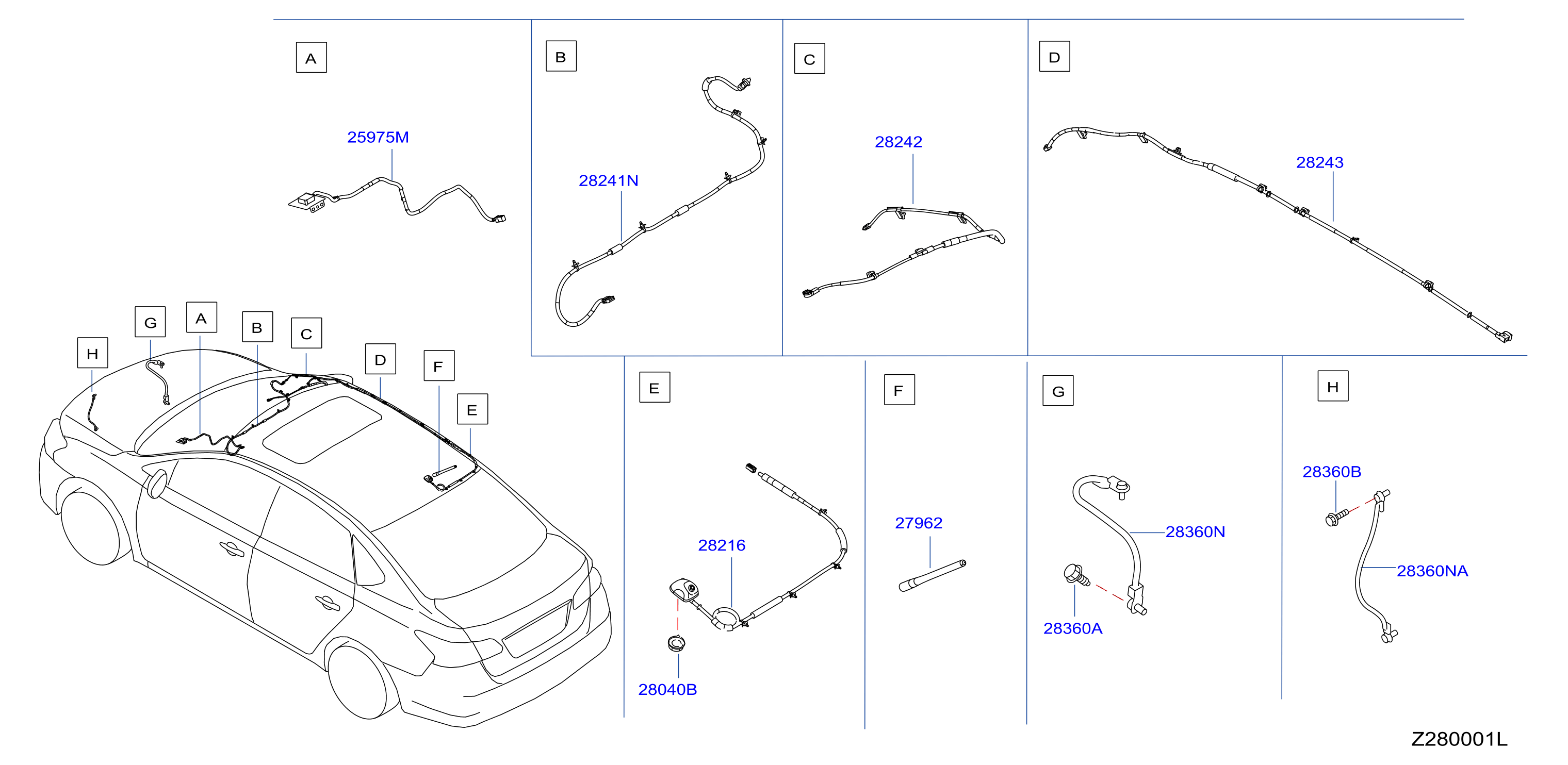 A
25975M

B
28241N

C
28242

D
28243

H G A B C D F E

E
28216
28040B

F
27962

G
28360N
28360A

H
28360B
28360NA

Z280001L