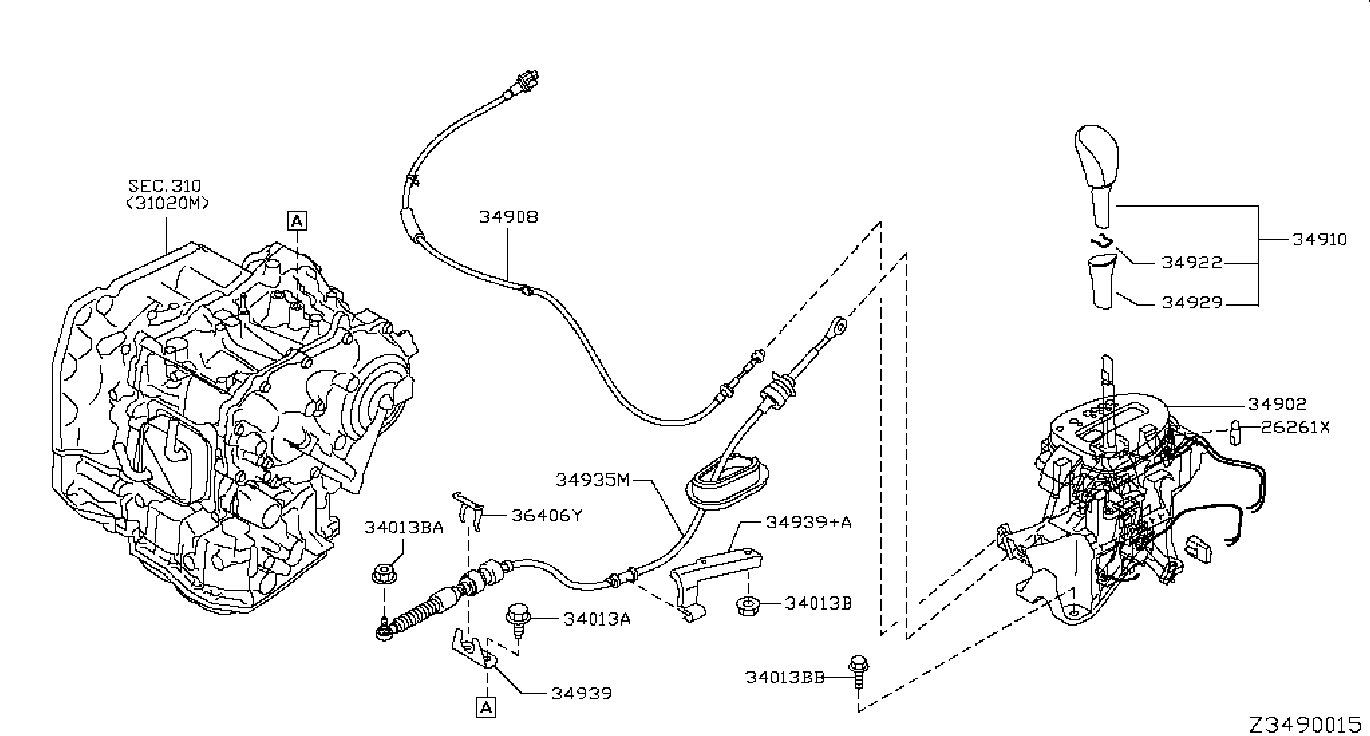 SEC.310
(31020M)

A

34908

34910

34922

34929

34902

26261X

34935M

36406Y

34939+A

34013BA

34013B

34013A

34939

A

34013BB

Z3490015