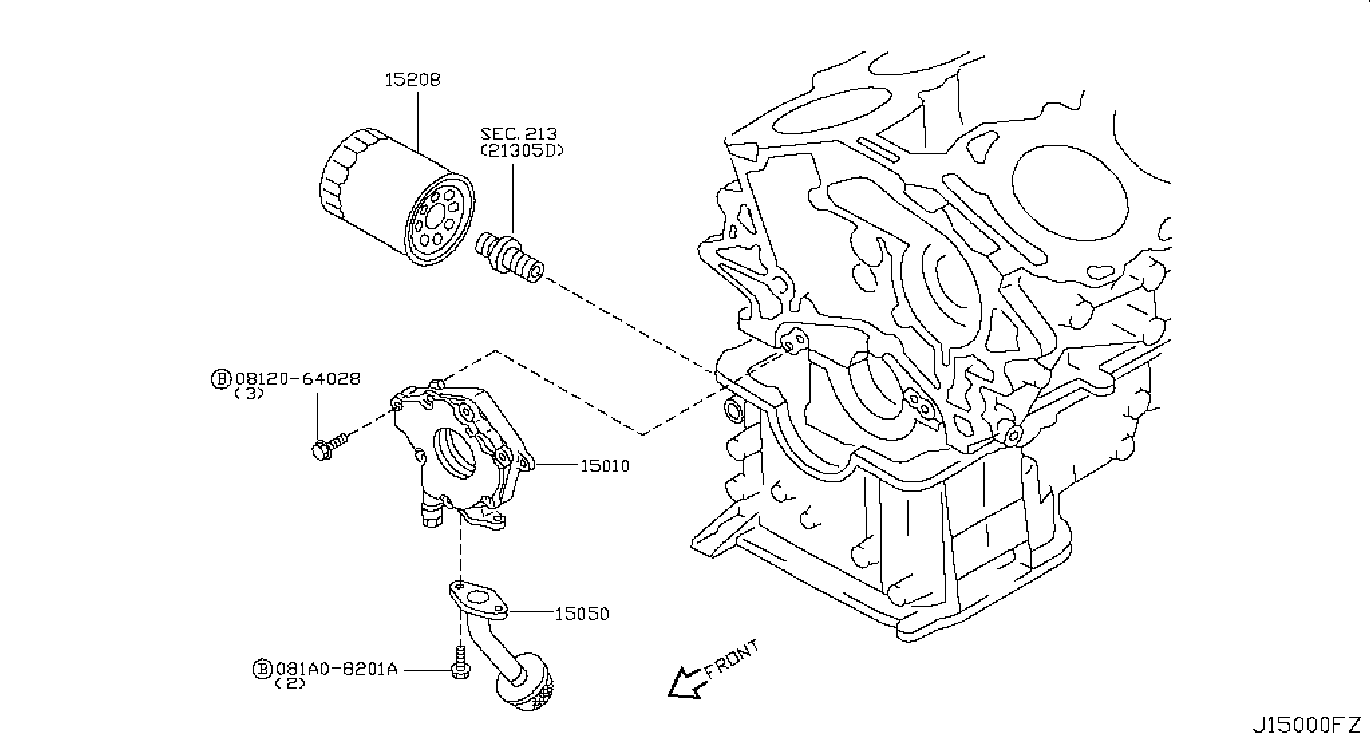 15208

SEC. 213
(21305D)

B 08120-64028
(3)

15010

15050

B 081A0-8201A
(2)

FRONT

J15000FZ