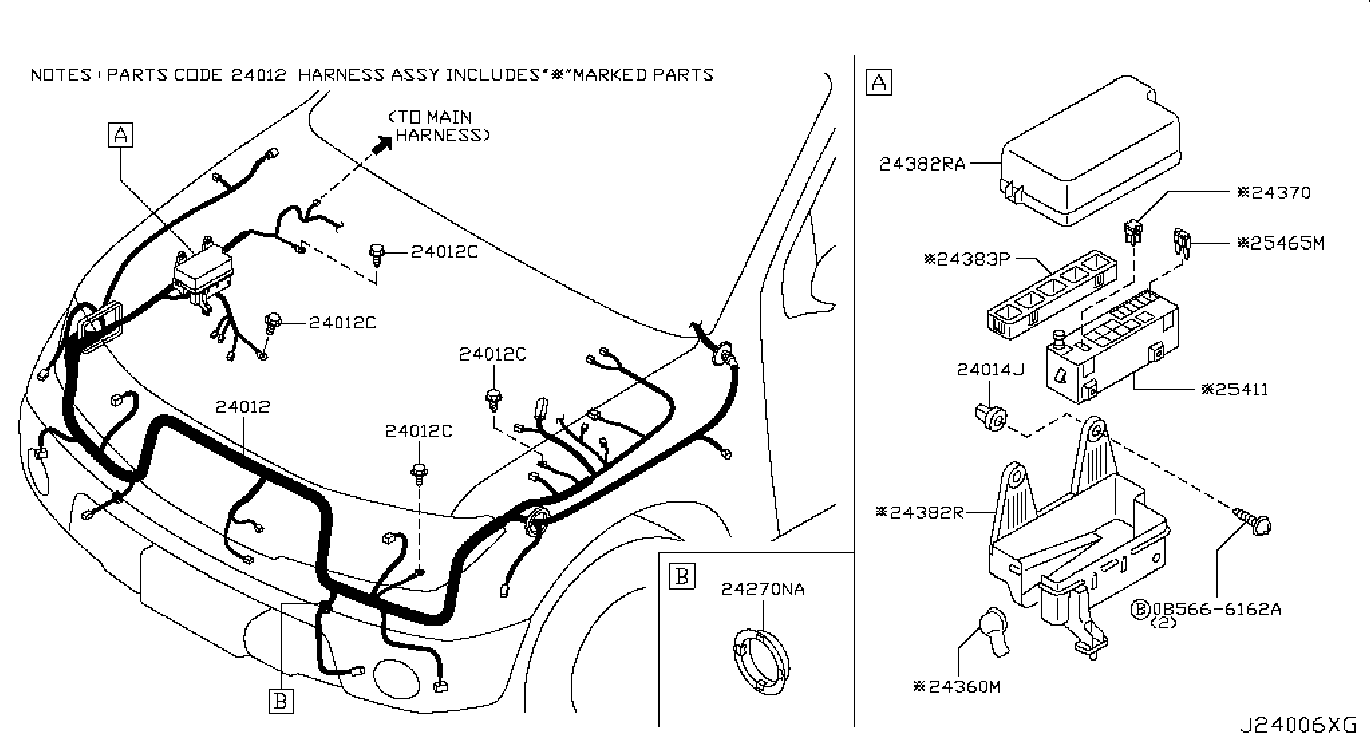 NOTES : PARTS CODE 24012 HARNESS ASSY INCLUDES"※"MARKED PARTS

A

(TO MAIN HARNESS)

24012C

24012C

24012C

24012

24012C

B

B

24270NA

A

24382RA

※24370

※25465M

※24383P

24014J

※25411

※24382R

Ⓑ08566-6162A (2)

※24360M

J24006XG