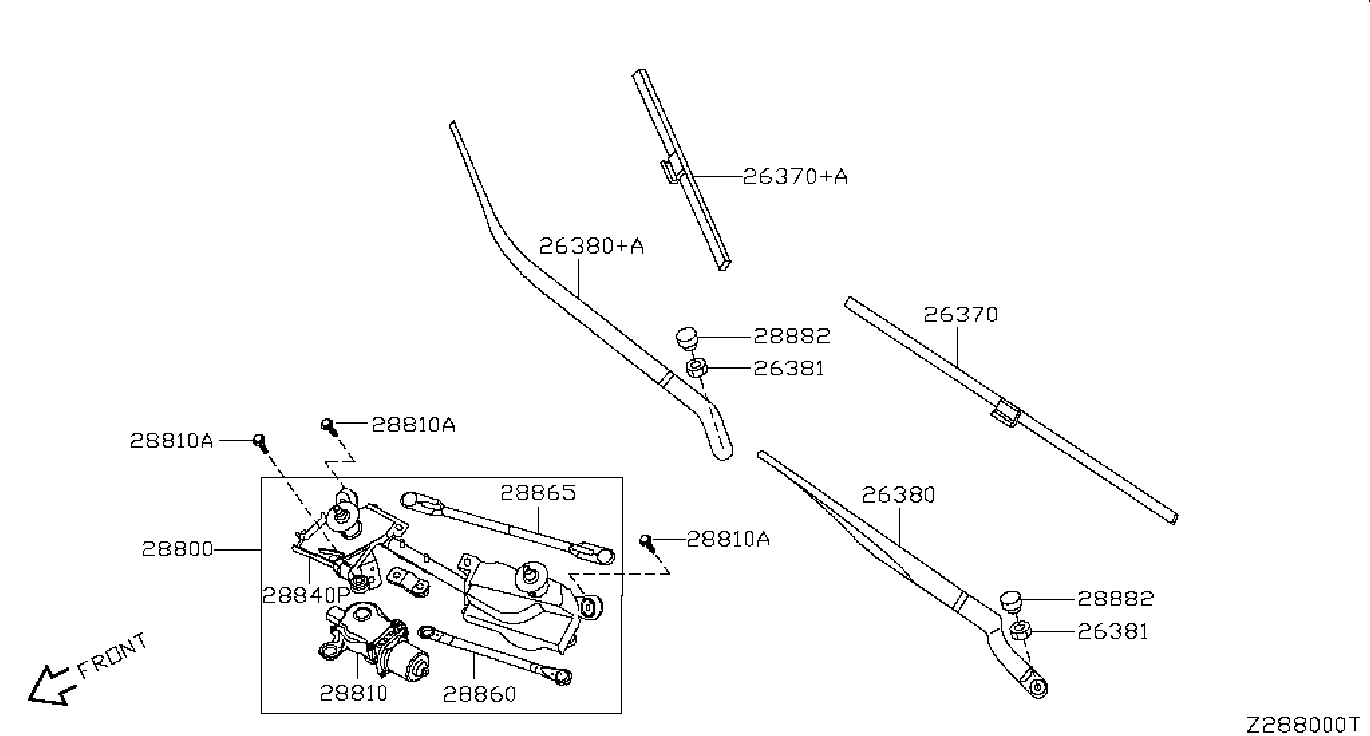 26370+A

26380+A

28882

26381

26370

28810A

28810A

28865

28810A

28800

28840P

26380

28882

26381

28810

28860

FRONT

Z288000T