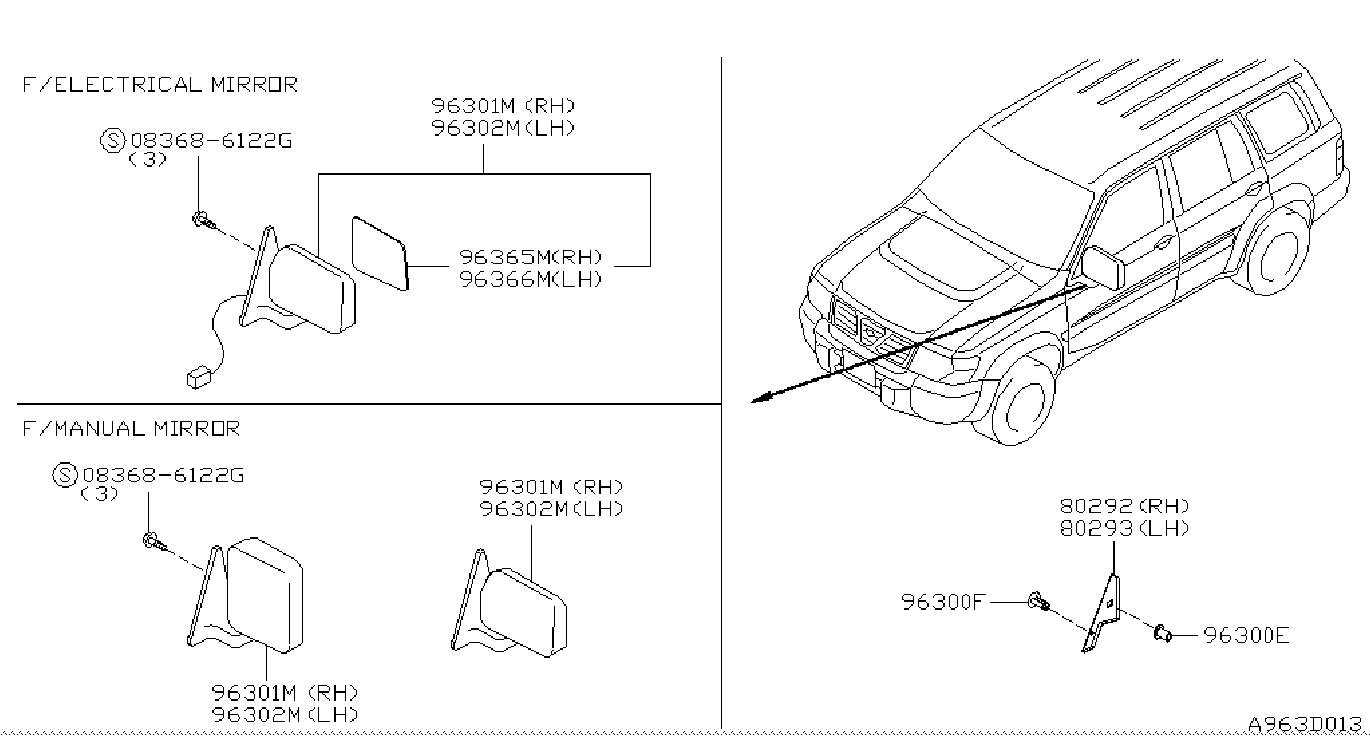 F/ELECTRICAL MIRROR

Ⓢ08368-6122G
(3)

96301M (RH)
96302M (LH)

96365M(RH)
96366M(LH)

F/MANUAL MIRROR

Ⓢ08368-6122G
(3)

96301M (RH)
96302M (LH)

96301M (RH)
96302M (LH)

80292 (RH)
80293 (LH)

96300F

96300E

A963D013