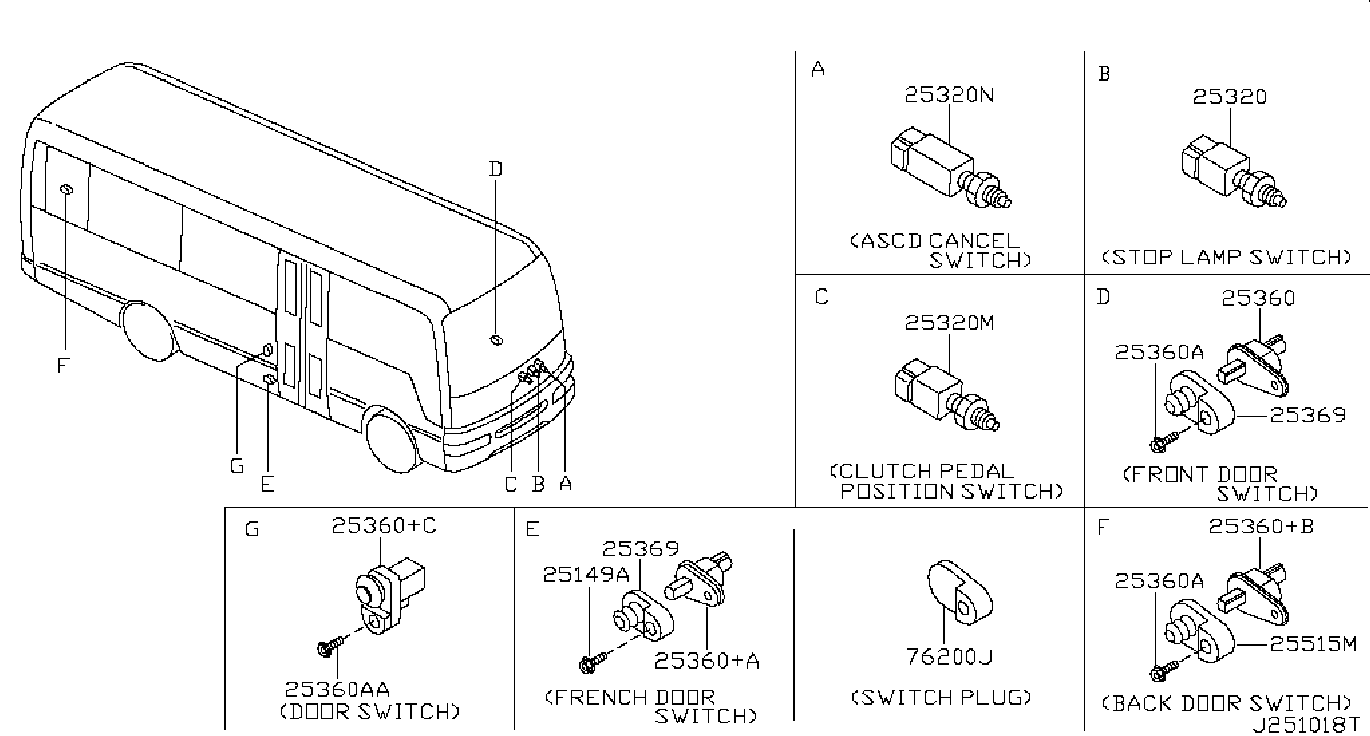 D

F

G

E

C B A

A

25320N

(ASCD CANCEL SWITCH)

B

25320

(STOP LAMP SWITCH)

C

25320M

(CLUTCH PEDAL POSITION SWITCH)

D

25360

25360A

25369

(FRONT DOOR SWITCH)

G

25360+C

25360AA
(DOOR SWITCH)

E

25369

25149A

25360+A

(FRENCH DOOR SWITCH)

76200J

(SWITCH PLUG)

F

25360+B

25360A

25515M

(BACK DOOR SWITCH)

J251018T