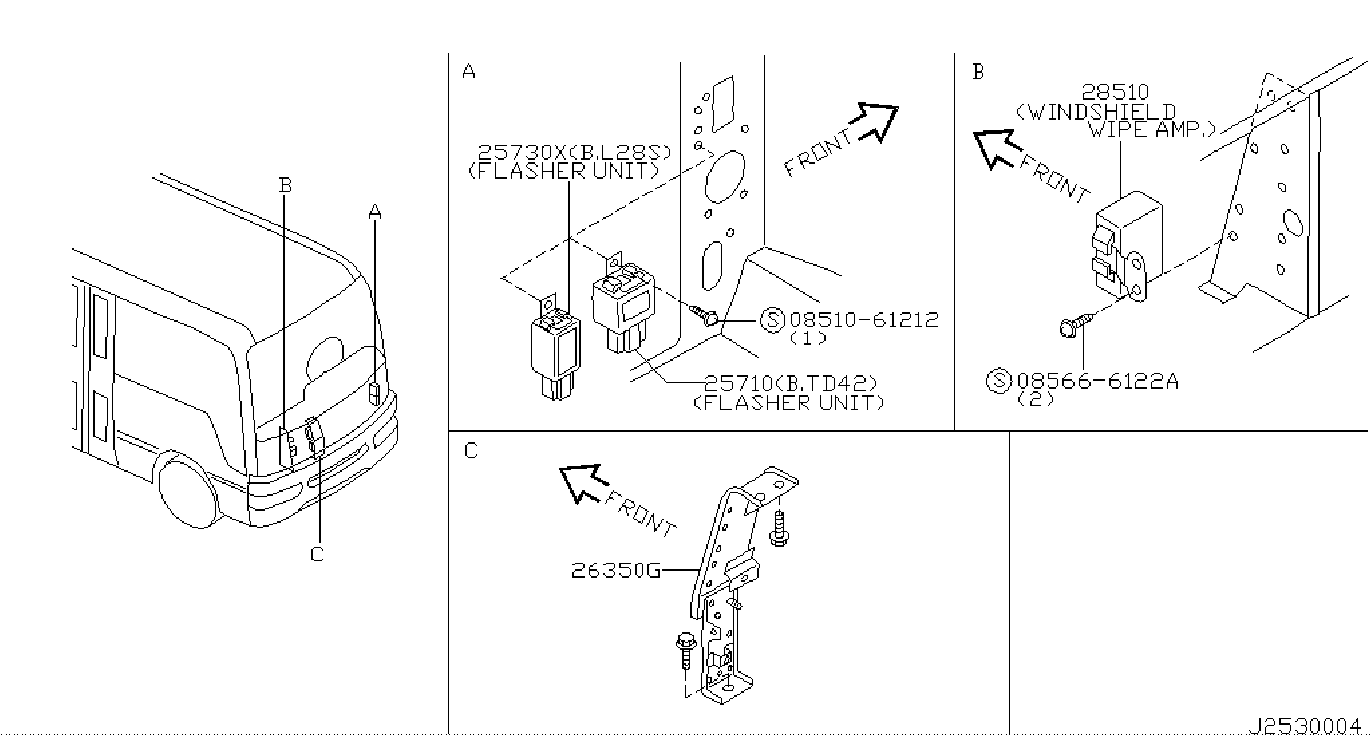 B
A
C

A
25730X(B.L28S)
(FLASHER UNIT)
FRONT
S 08510-61212
(1)
25710(B.TD42)
(FLASHER UNIT)

B
28510
(WINDSHIELD
WIPE AMP.)
FRONT
S 08566-6122A
(2)

C
FRONT
26350G

J2530004