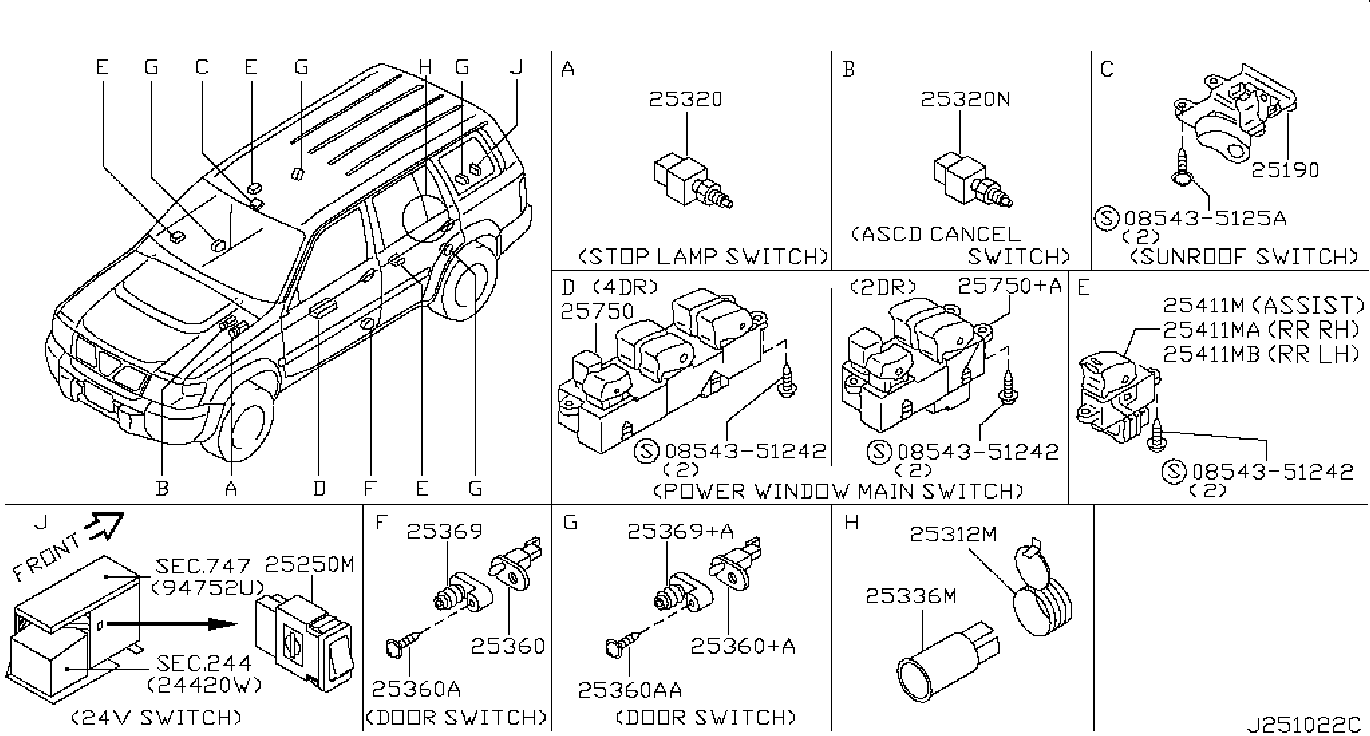 E G C E G H G J

B A D F E G

A
25320
(STOP LAMP SWITCH)

B
25320N
(ASCD CANCEL SWITCH)

C
25190
Ⓢ08543-5125A
(2)
(SUNROOF SWITCH)

D (4DR)
25750
Ⓢ08543-51242
(2)

(2DR)
25750+A
Ⓢ08543-51242
(2)

(POWER WINDOW MAIN SWITCH)

E
25411M (ASSIST)
25411MA (RR RH)
25411MB (RR LH)
Ⓢ08543-51242
(2)

J
FRONT
SEC.747
(94752U)
25250M
SEC.244
(24420W)
(24V SWITCH)

F
25369
25360
25360A
(DOOR SWITCH)

G
25369+A
25360+A
25360AA
(DOOR SWITCH)

H
25312M
25336M

J251022C