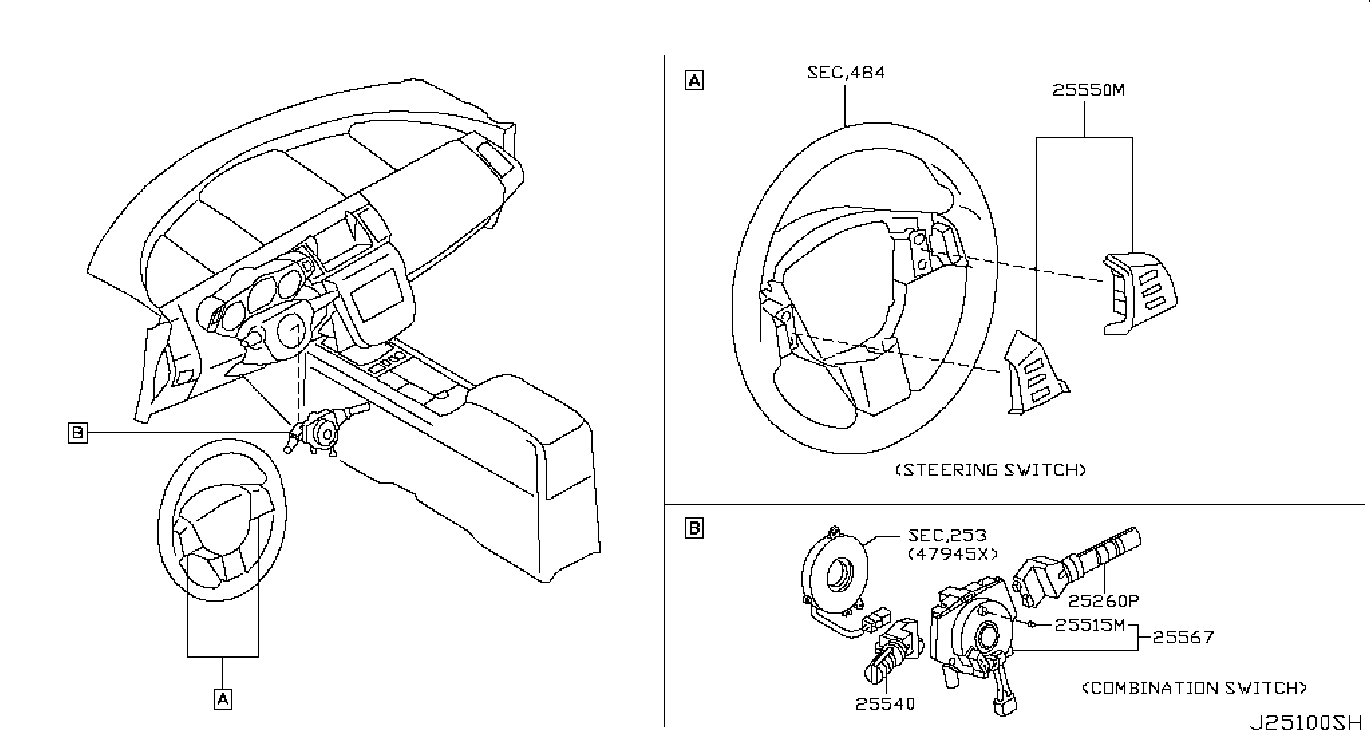 B

A

A

SEC.484

25550M

(STEERING SWITCH)

B

SEC.253
(47945X)

25260P

25515M

25567

25540

(COMBINATION SWITCH)

J25100SH