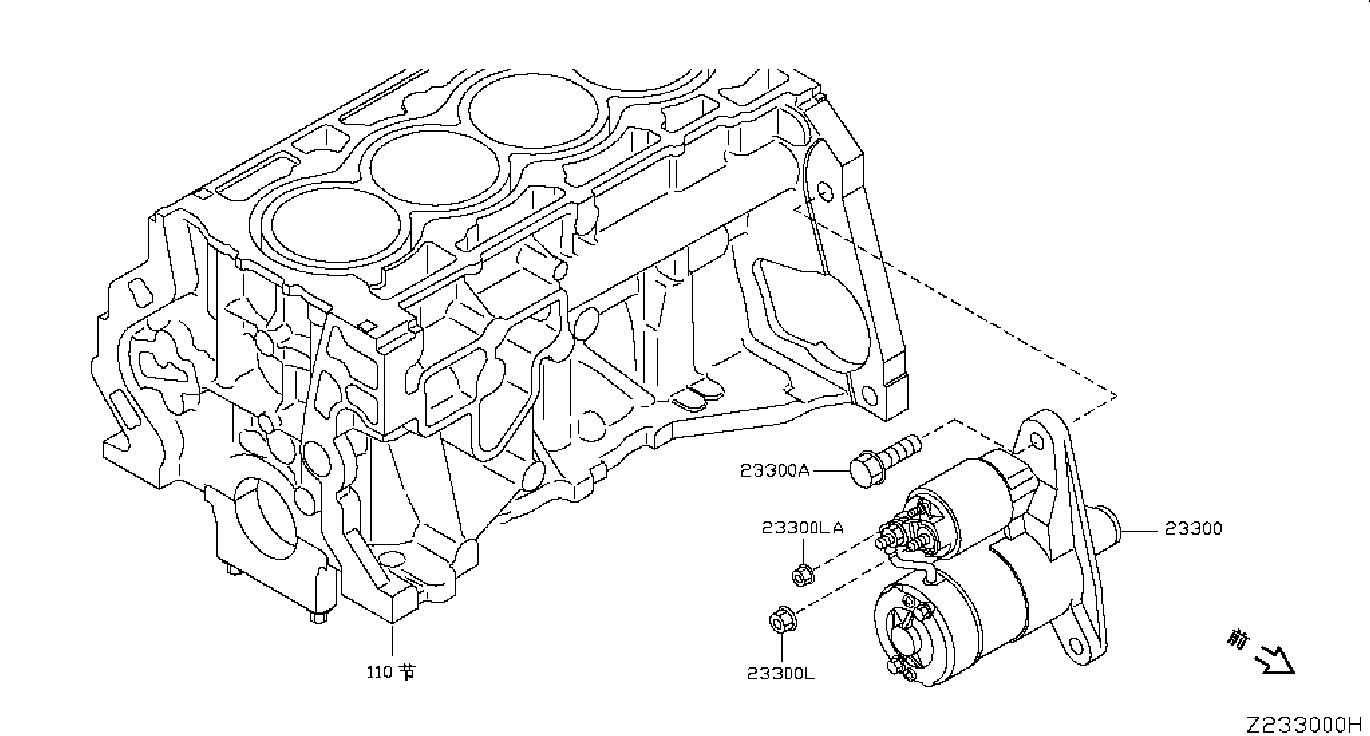 23300A

23300LA

23300

110 节

23300L

前

Z233000H