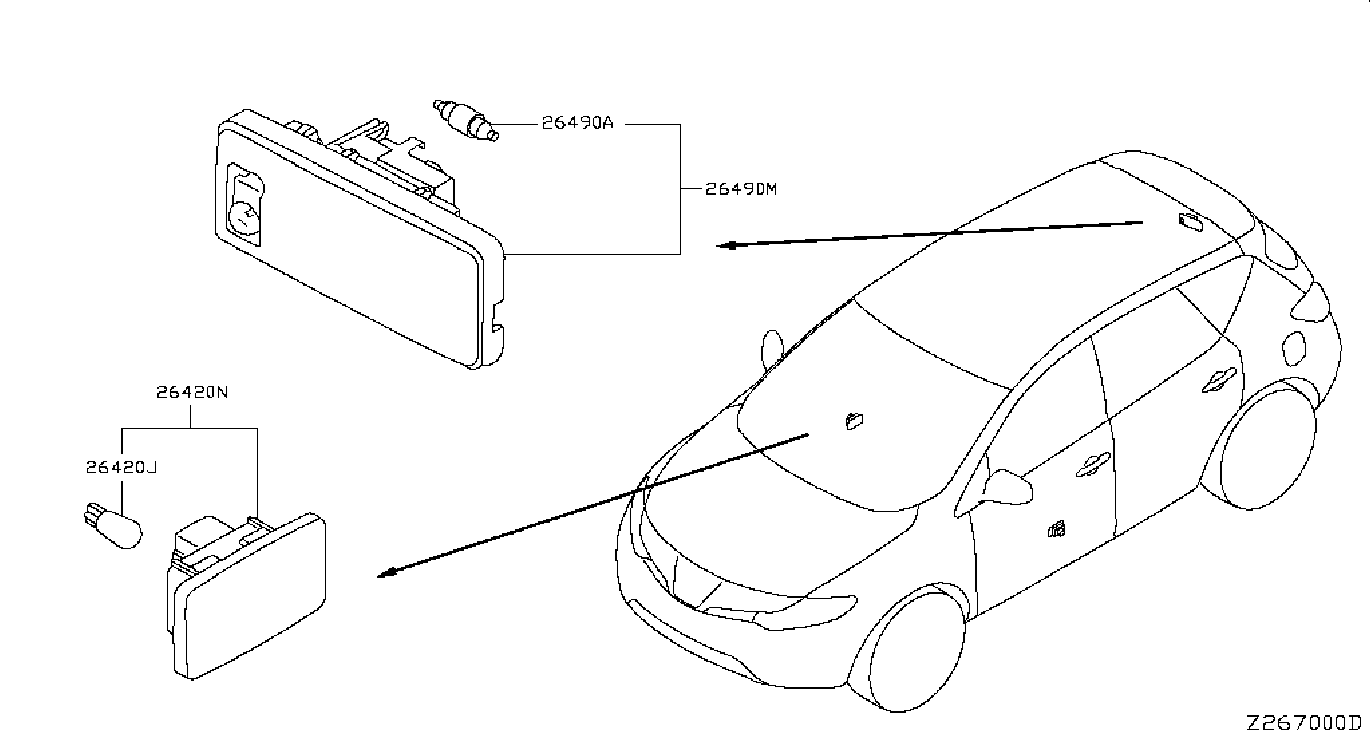 26490A

26490M

26420N

26420J

Z267000D