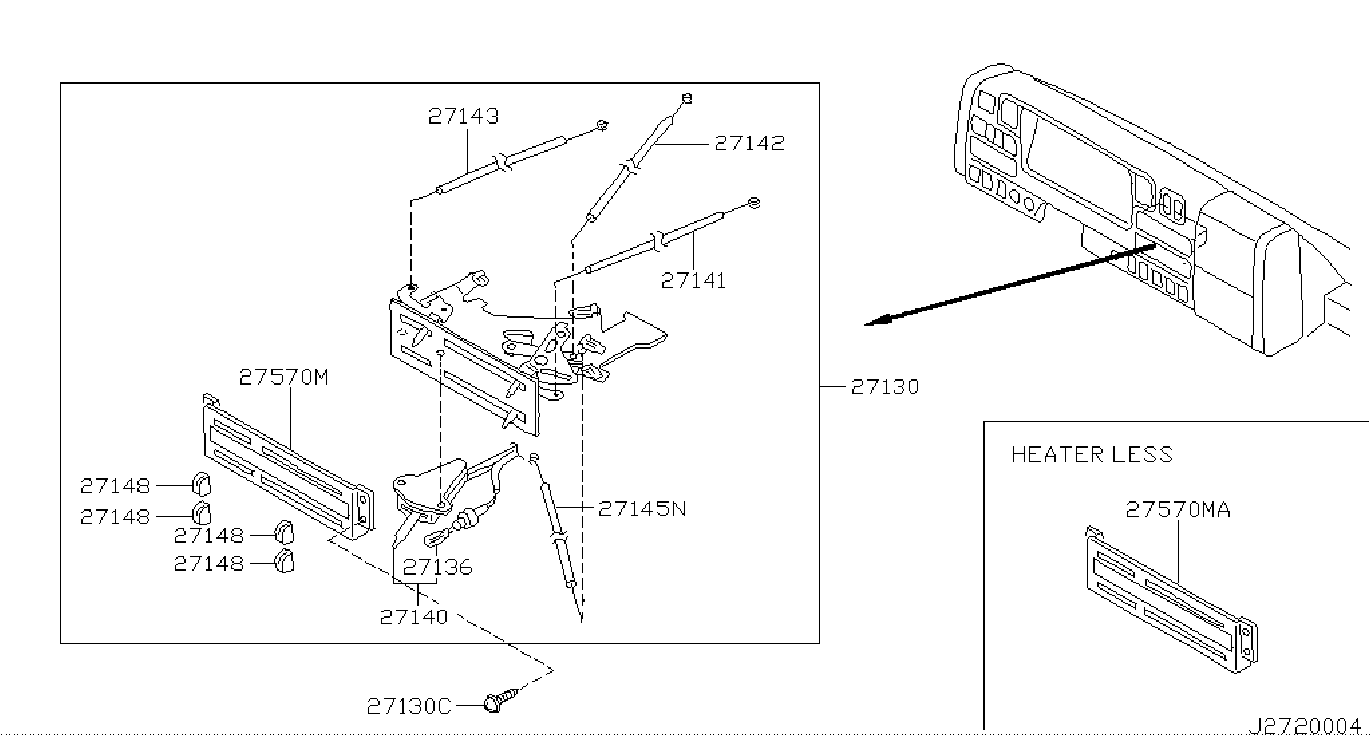 27143
27142
27141
27570M
27130
27148
27148
27148
27148
27145N
27136
27140
27130C
HEATER LESS
27570MA
J2720004