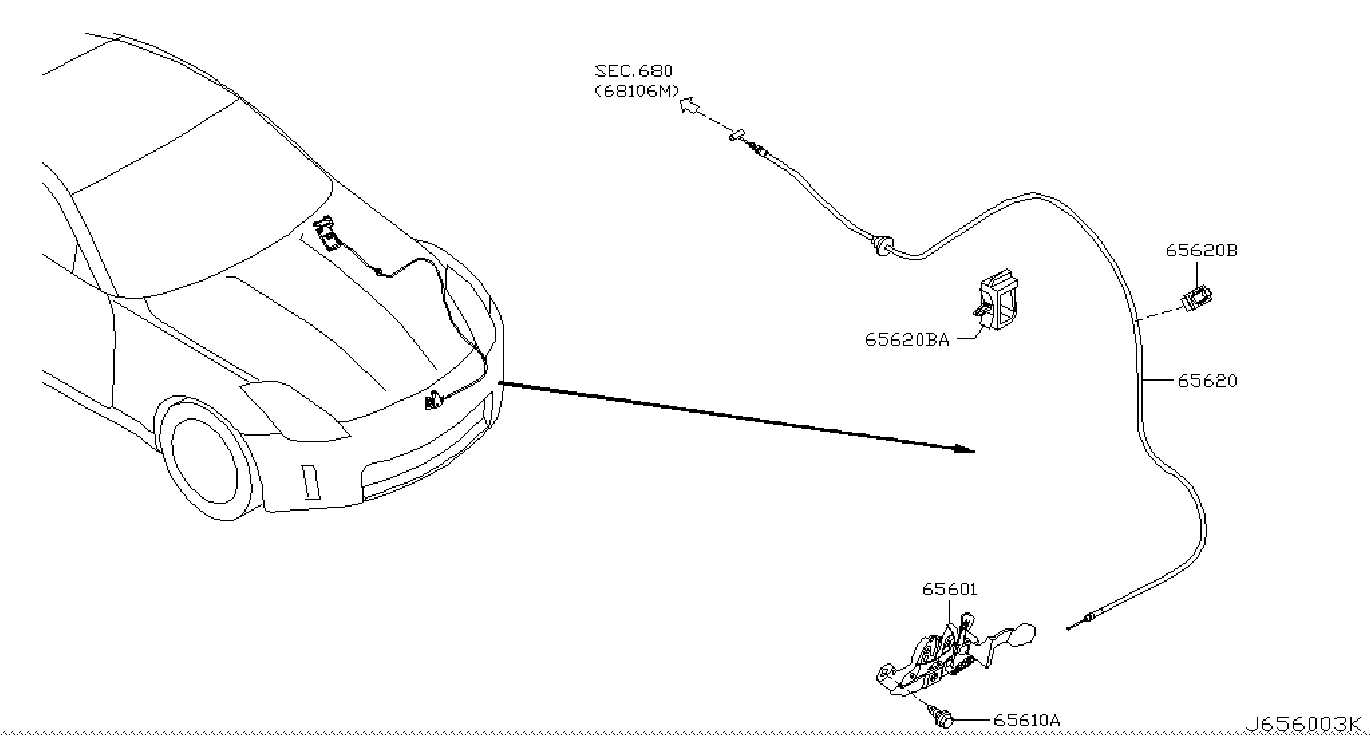 SEC.680
(68106M)

65620B

65620BA

65620

65601

65610A

J656003K