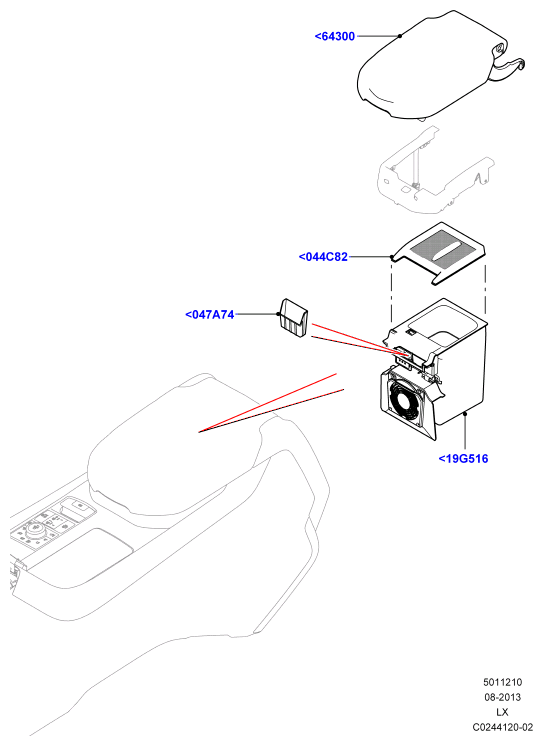 <64300

<044C82

<047A74

<19G516

5011210
08-2013
LX
C0244120-02