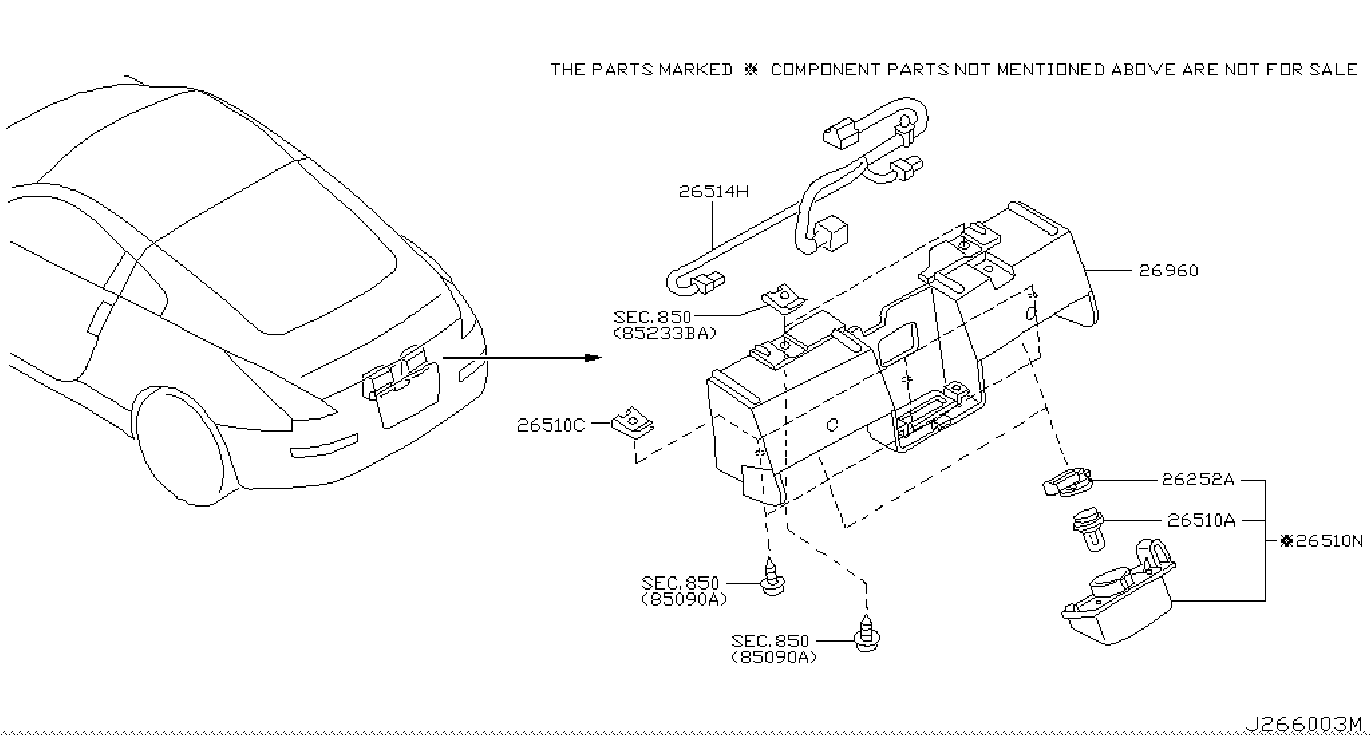 THE PARTS MARKED ※ COMPONENT PARTS NOT MENTIONED ABOVE ARE NOT FOR SALE

26514H

26960

SEC.850
(85233BA)

26510C

26252A

26510A

※26510N

SEC.850
(85090A)

SEC.850
(85090A)

J266003M