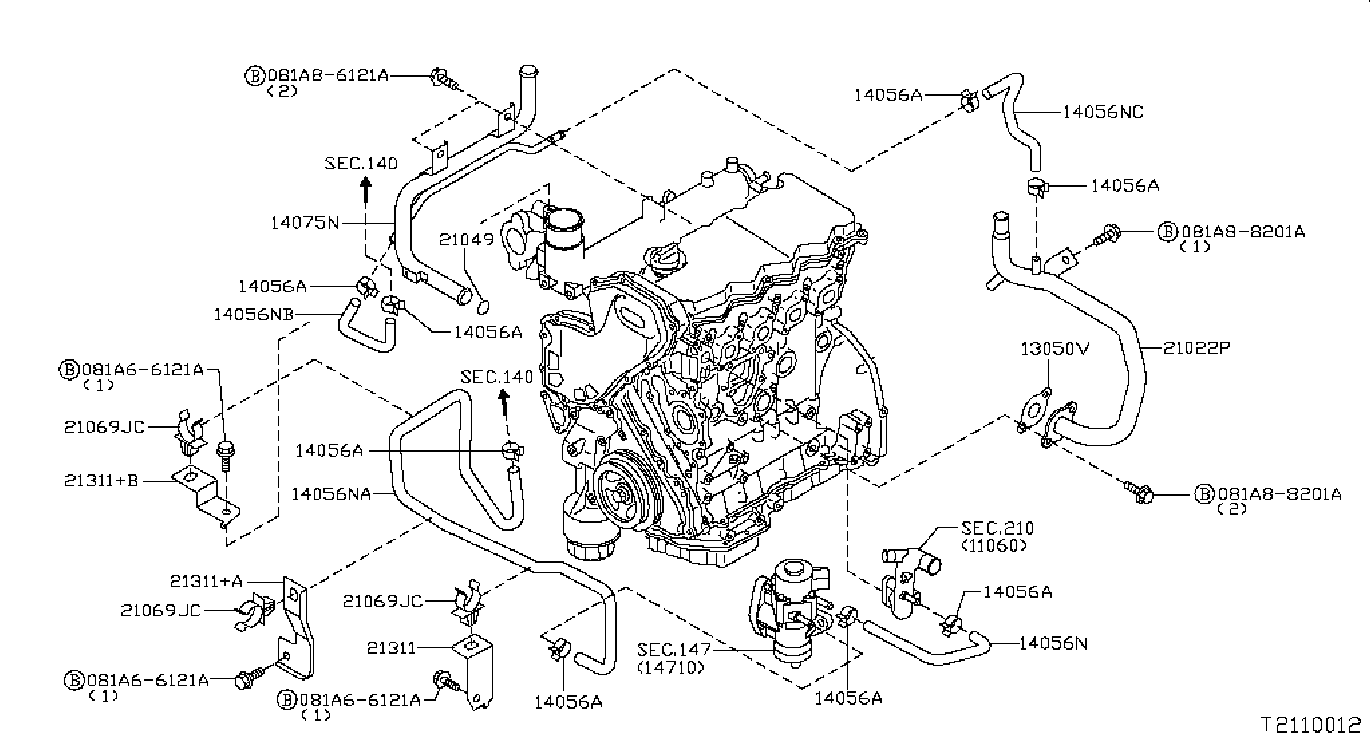 Ⓑ081A8-6121A
(2)
SEC.140
14075N
21049
14056A
14056NB
14056A
Ⓑ081A6-6121A
(1)
21069JC
21311+B
SEC.140
14056A
14056NA
21311+A
21069JC
Ⓑ081A6-6121A
(1)
21069JC
21311
Ⓑ081A6-6121A
(1)
14056A
SEC.147
(14710)
14056A
14056A
14056NC
14056A
Ⓑ081A8-8201A
(1)
13050V
21022P
Ⓑ081A8-8201A
(2)
SEC.210
(11060)
14056A
14056N
T2110012